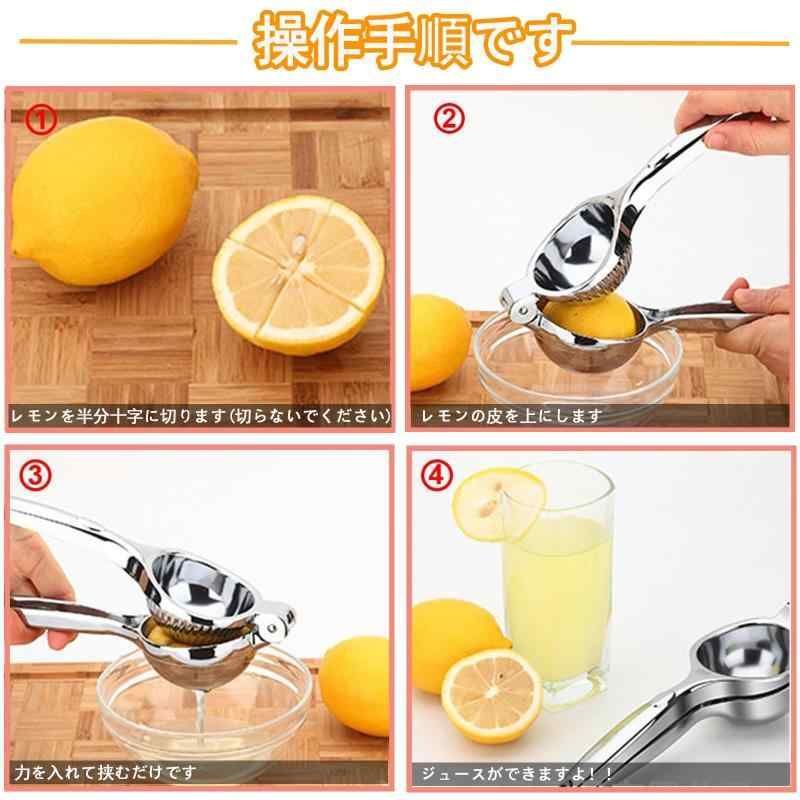 操作手順です

①
レモンを半分十字に切ります(切らないでください)

②
レモンの皮を上にします

③
力を入れて挟むだけです

④
ジュースができますよ！！