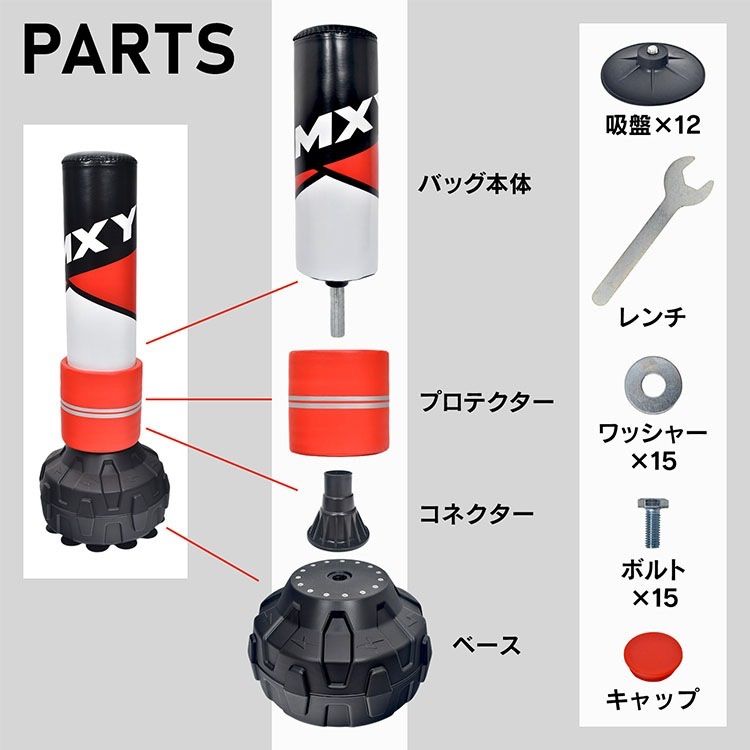 PARTS

MXY

MXY

バッグ本体

プロテクター

コネクター

ベース

吸盤×12

レンチ

ワッシャー
×15

ボルト
×15

キャップ