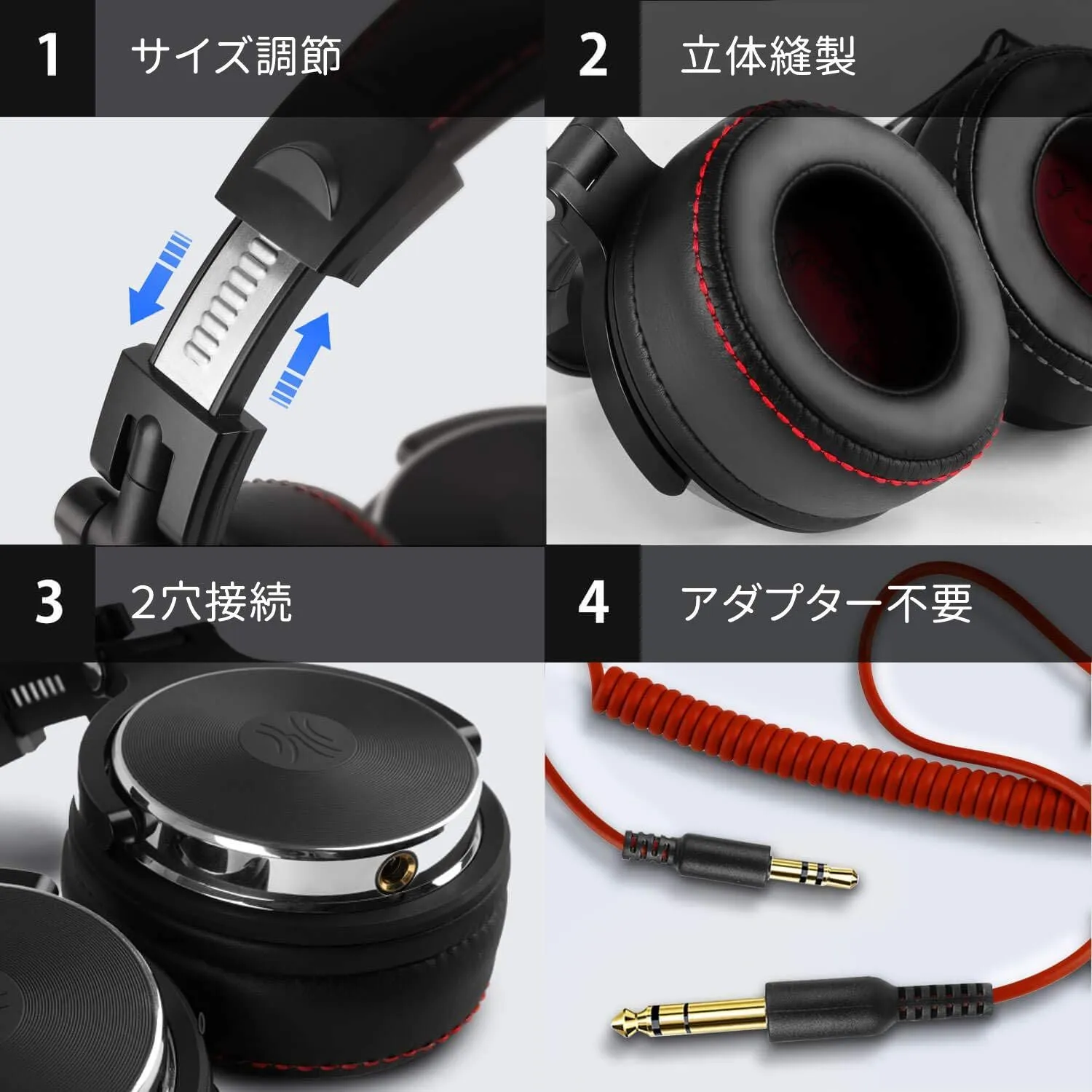 1 サイズ調節

2 立体縫製

3 2穴接続

4 アダプター不要