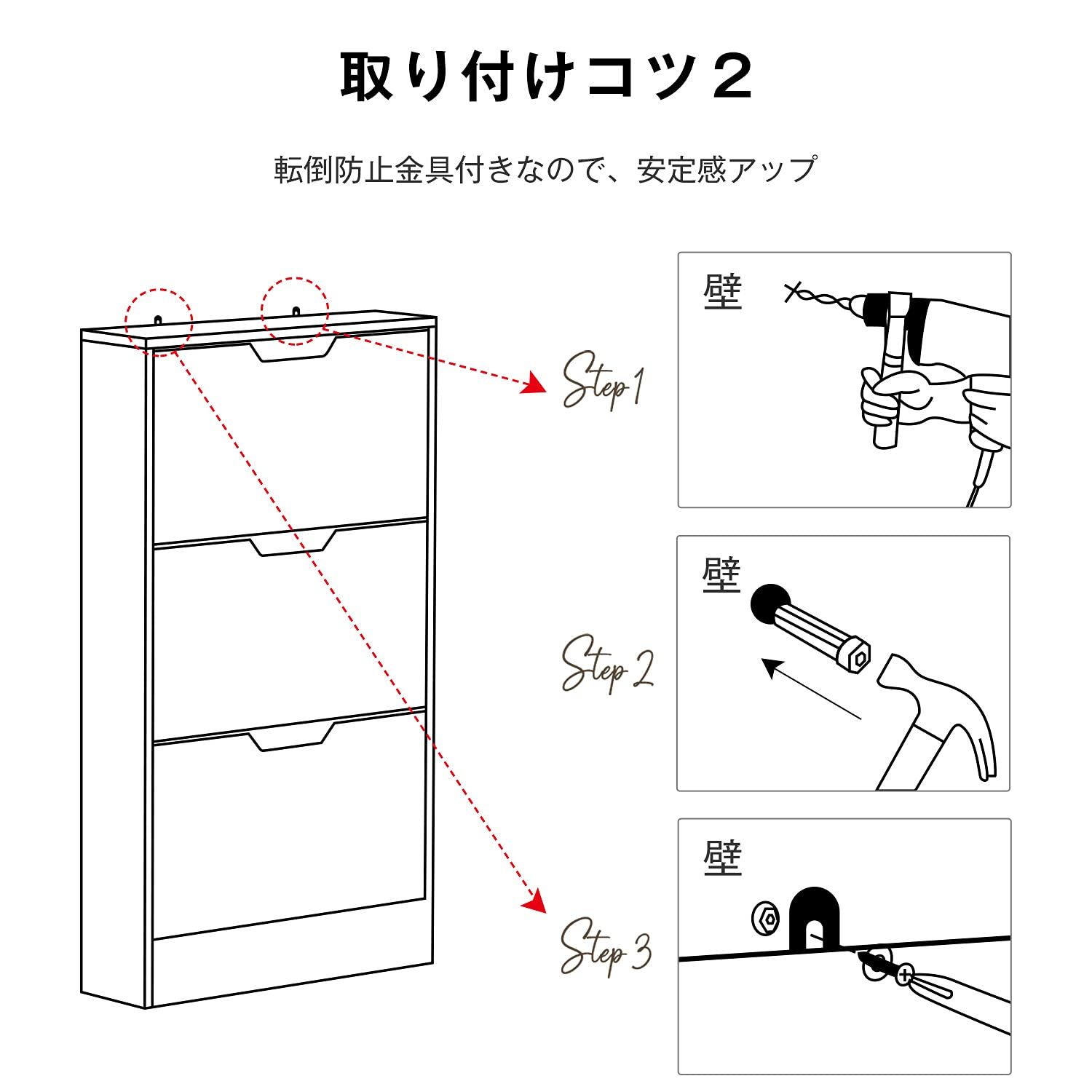 取り付けコツ２

転倒防止金具付きなので、安定感アップ

Step 1

壁

Step 2

壁

Step 3

壁