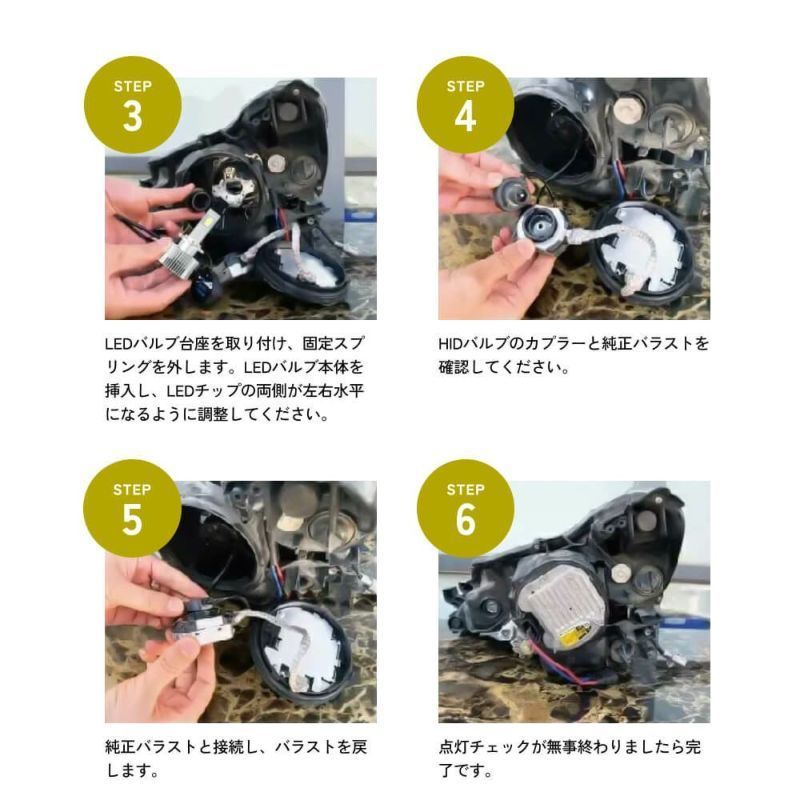 STEP
3

LEDバルブ台座を取り付け、固定スプリングを外します。LEDバルブ本体を挿入し、LEDチップの両側が左右水平になるように調整してください。

STEP
4

HIDバルブのカプラーと純正バラストを確認してください。

STEP
5

純正バラストと接続し、バラストを戻します。

STEP
6

点灯チェックが無事終わりましたら完了です。