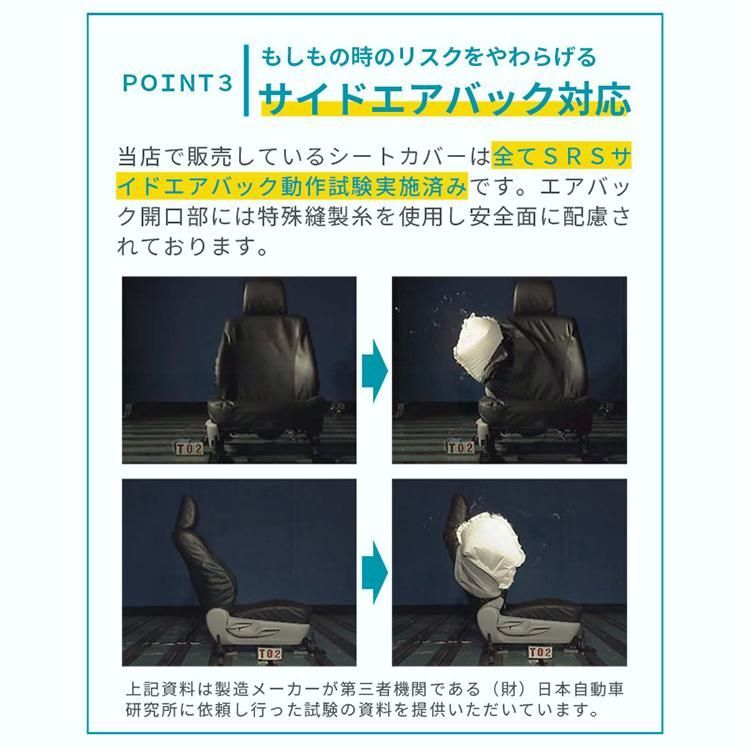 POINT3

もしもの時のリスクをやわらげる
サイドエアバック対応

当店で販売しているシートカバーは全てＳＲＳサイドエアバック動作試験実施済みです。エアバック開口部には特殊縫製糸を使用し安全面に配慮されております。

T02

T02

T02

T02

上記資料は製造メーカーが第三者機関である（財）日本自動車研究所に依頼し行った試験の資料を提供いただいています。