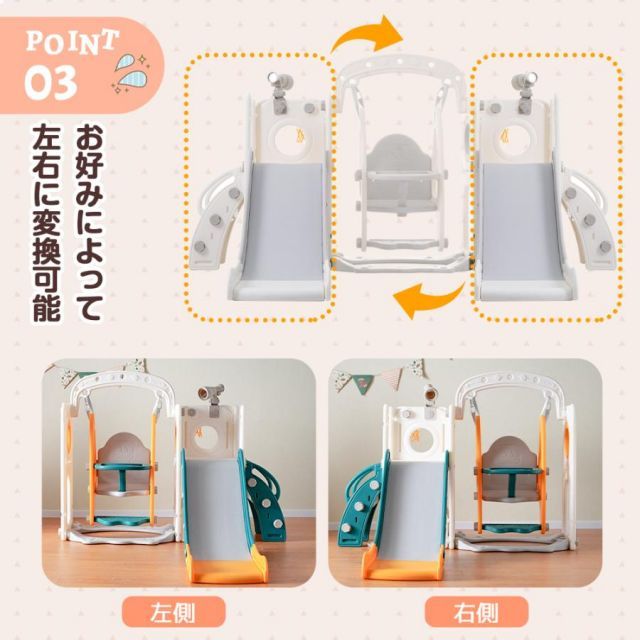 POINT 03

お好みによって
左右に変換可能

左側

右側