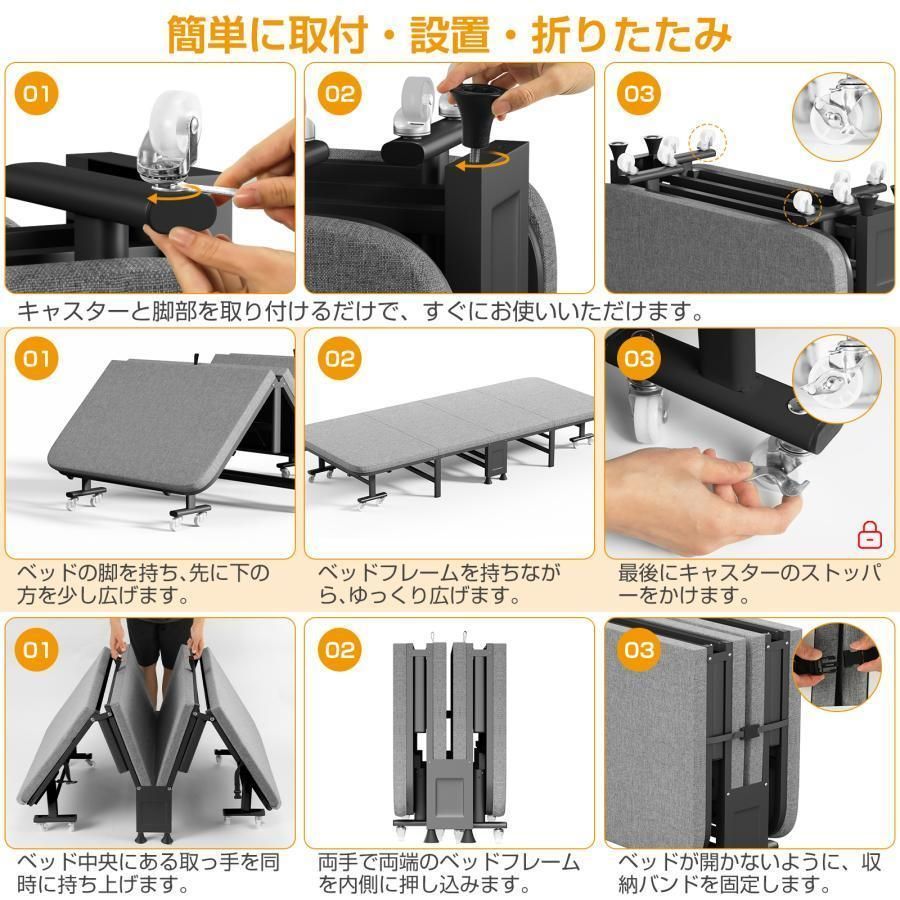 簡単に取付・設置・折りたたみ

01

02

03

キャスターと脚部を取り付けるだけで、すぐにお使いいただけます。

01

ベッドの脚を持ち、先に下の方を少し広げます。

02

ベッドフレームを持ちながら、ゆっくり広げます。

03

最後にキャスターのストッパーをかけます。

01

ベッド中央にある取っ手を同時に持ち上げます。

02

両手で両端のベッドフレームを内側に押し込みます。

03

ベッドが開かないように、収納バンドを固定します。