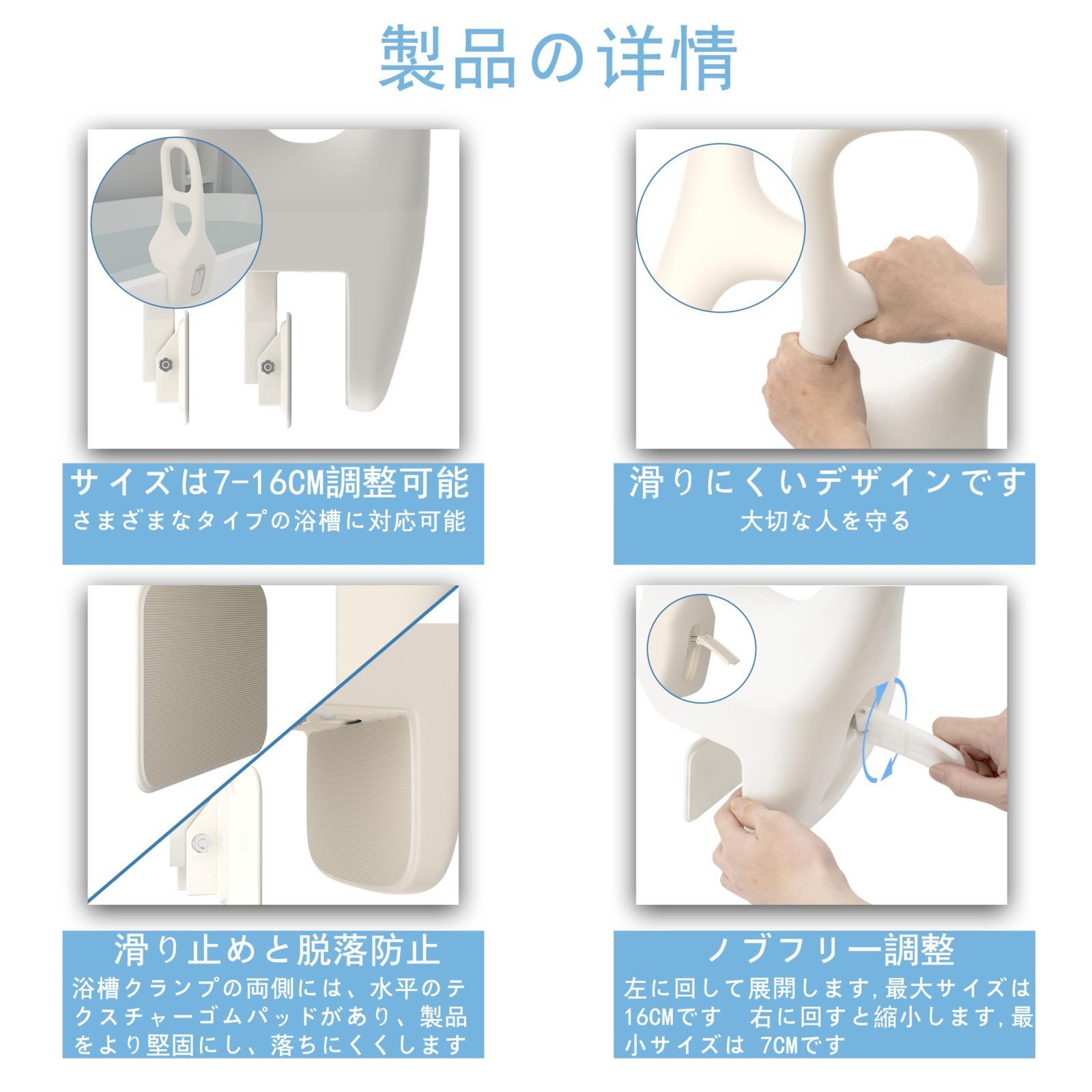 製品の详情

サイズは7-16CM調整可能
さまざまなタイプの浴槽に対応可能

滑りにくいデザインです
大切な人を守る

滑り止めと脱落防止
浴槽クランプの両側には、水平のテクスチャーゴムパッドがあり、製品をより堅固にし、落ちにくくします

ノブフリー調整
左に回して展開します,最大サイズは16CMです　右に回すと縮小します,最小サイズは 7CMです