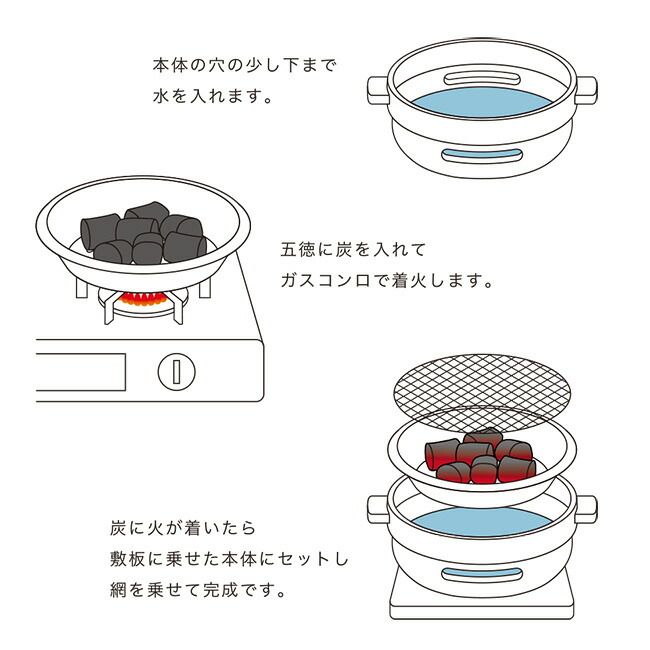 本体の穴の少し下まで
水を入れます。

五徳に炭を入れて
ガスコンロで着火します。

炭に火が着いたら
敷板に乗せた本体にセットし
網を乗せて完成です。