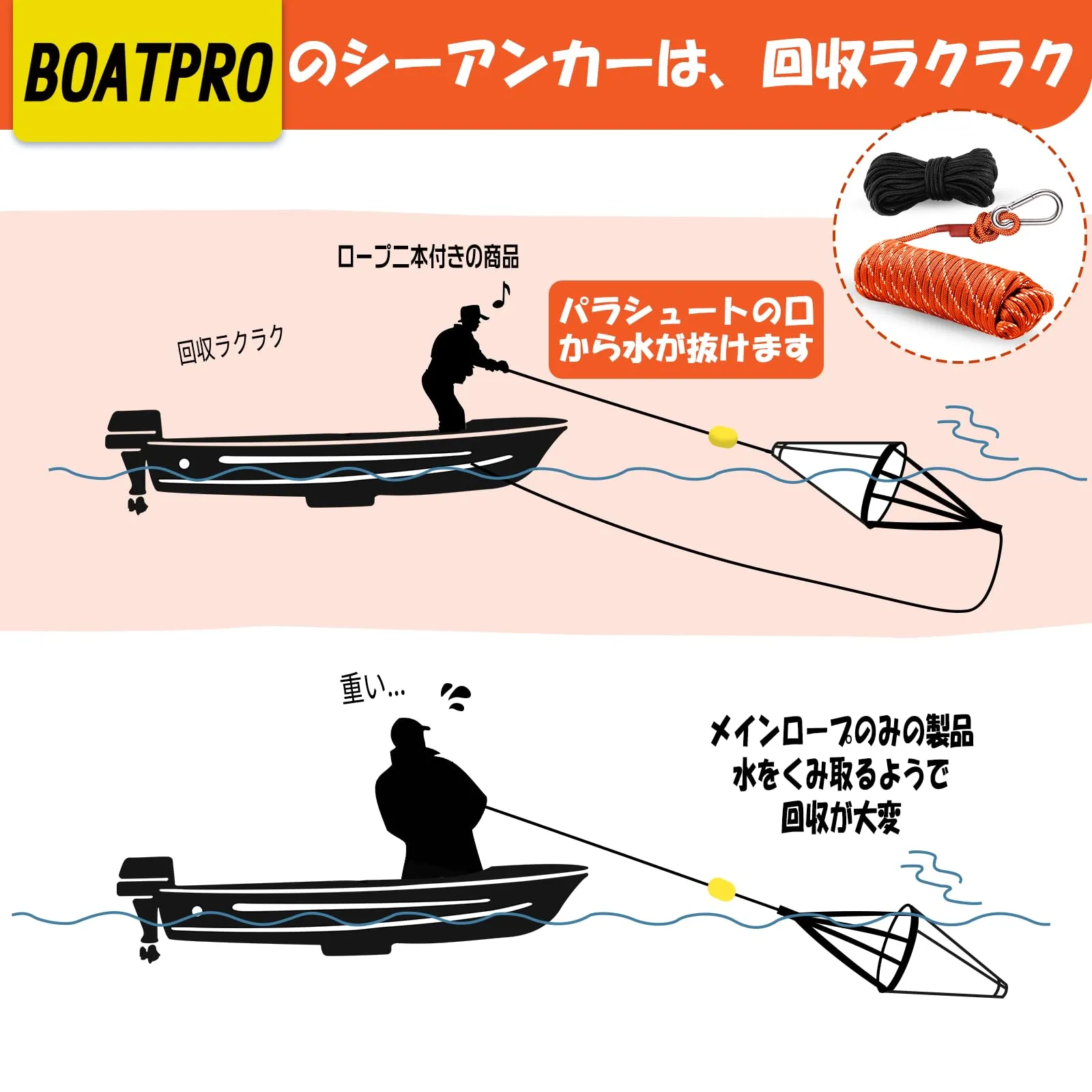 BOATPRO のシーアンカーは、回収ラクラク

ロープ二本付きの商品

回収ラクラク

パラシュートの口から水が抜けます

重い...

メインロープのみの製品
水をくみ取るようで
回収が大変