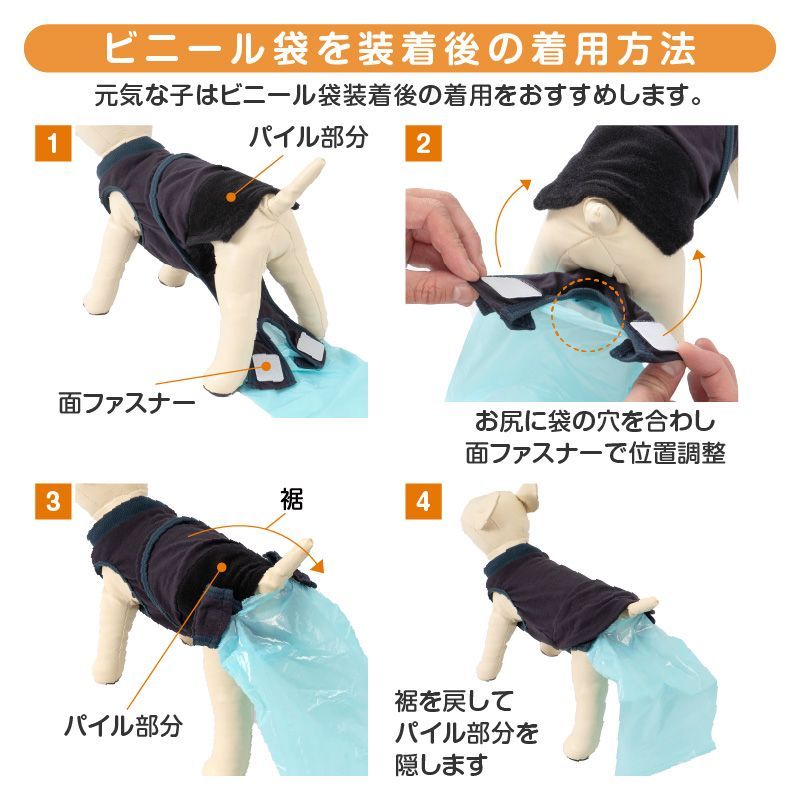 ビニール袋を装着後の着用方法

元気な子はビニール袋装着後の着用をおすすめします。

1

パイル部分

面ファスナー

2

お尻に袋の穴を合わし
面ファスナーで位置調整

3

裾

パイル部分

4

裾を戻して
パイル部分を
隠します