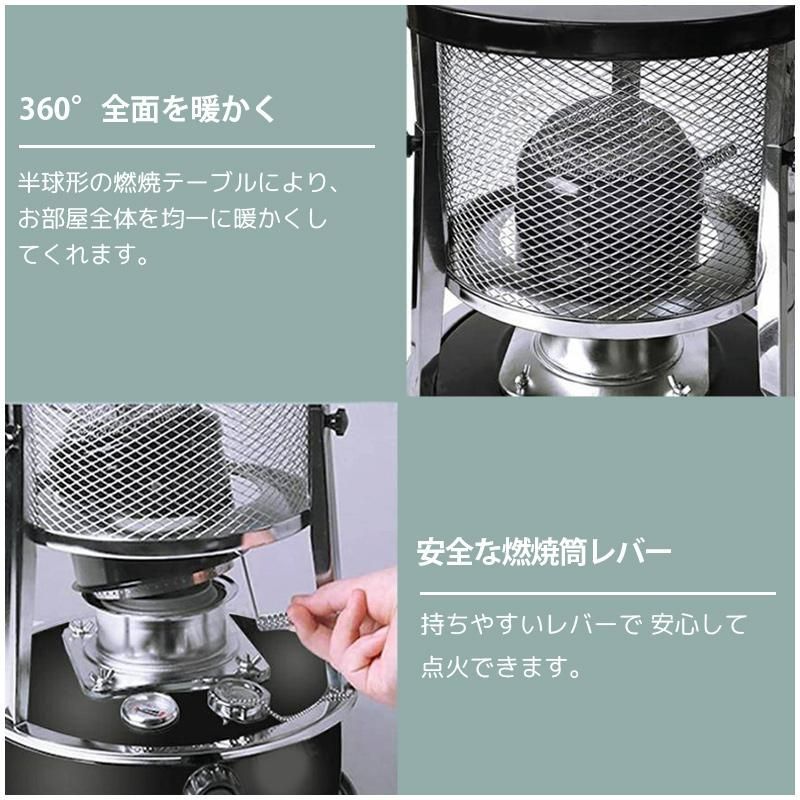 360° 全面を暖かく

半球形の燃焼テーブルにより、お部屋全体を均一に暖かくしてくれます。

安全な燃焼筒レバー

持ちやすいレバーで 安心して点火できます。