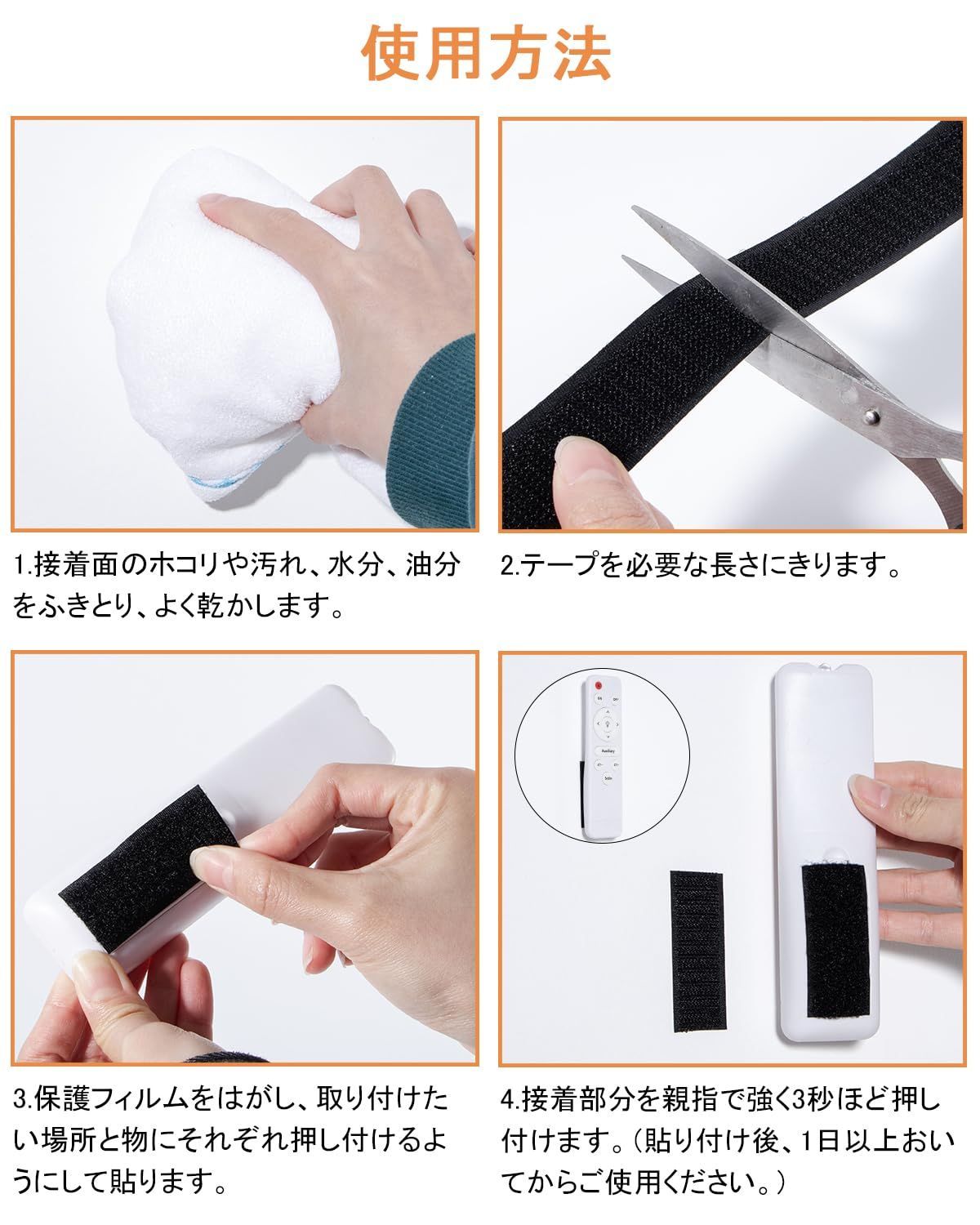 使用方法

1.接着面のホコリや汚れ、水分、油分をふきとり、よく乾かします。

2.テープを必要な長さにきります。

Auxiliary

3.保護フィルムをはがし、取り付けたい場所と物にそれぞれ押し付けるようにして貼ります。

4.接着部分を親指で強く3秒ほど押し付けます。（貼り付け後、1日以上おいてからご使用ください。）