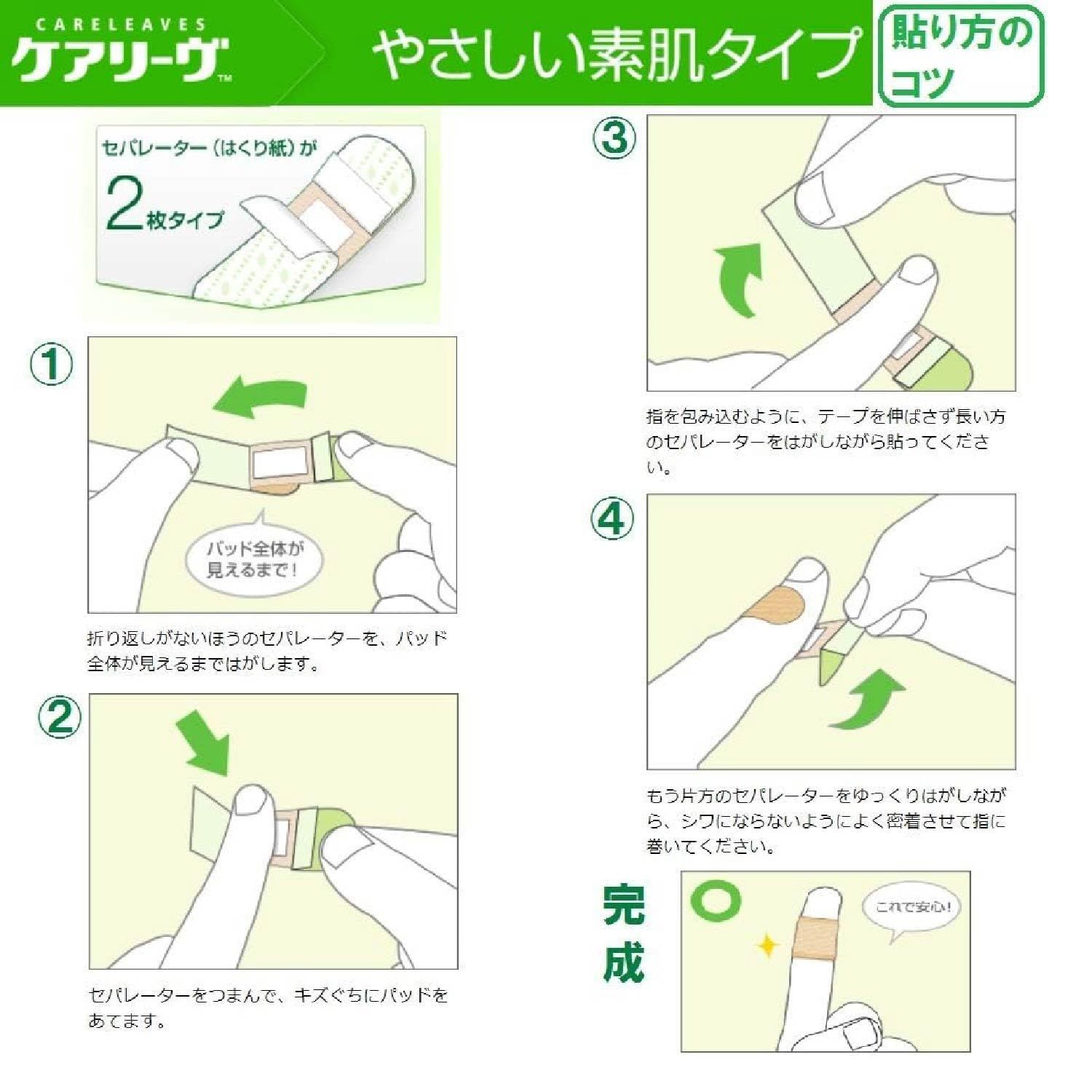 CARELEAVES
ケアリーヴ™

やさしい素肌タイプ

貼り方のコツ

セパレーター（はくり紙）が
2枚タイプ

①

パッド全体が見えるまで！

折り返しがないほうのセパレーターを、パッド全体が見えるまではがします。

②

セパレーターをつまんで、キズぐちにパッドをあてます。

③

指を包み込むように、テープを伸ばさず長い方のセパレーターをはがしながら貼ってください。

④

もう片方のセパレーターをゆっくりはがしながら、シワにならないようによく密着させて指に巻いてください。

完成

これで安心！