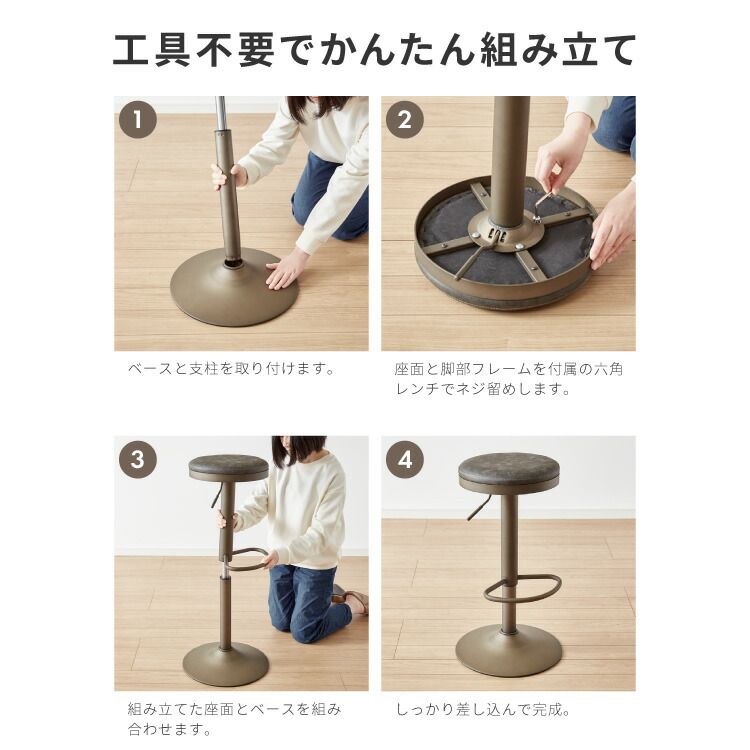 工具不要でかんたん組み立て

1

ベースと支柱を取り付けます。

2

座面と脚部フレームを付属の六角レンチでネジ留めします。

3

組み立てた座面とベースを組み合わせます。

4

しっかり差し込んで完成。