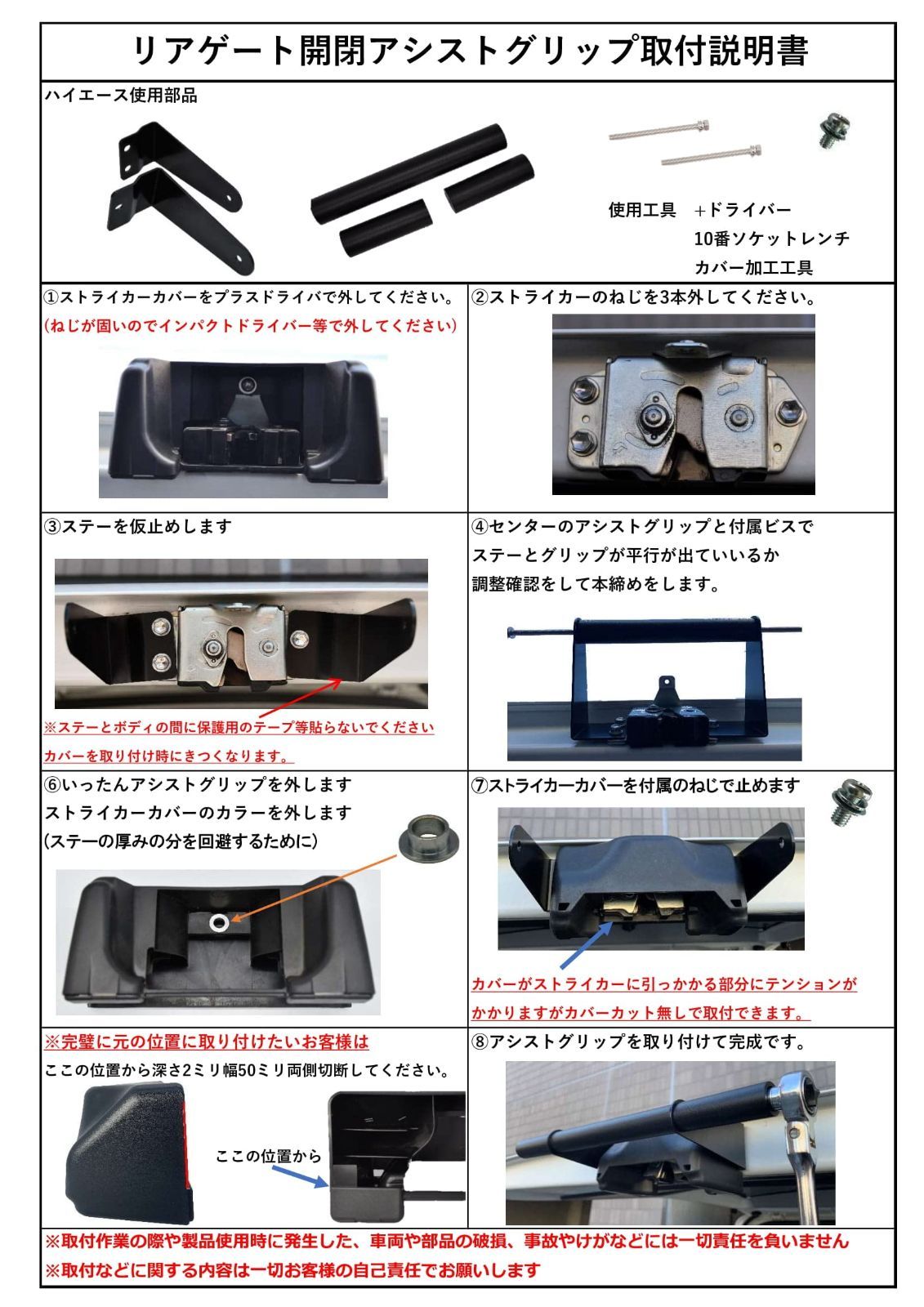 リアゲート開閉アシストグリップ取付説明書

ハイエース使用部品

使用工具　＋ドライバー
10番ソケットレンチ
カバー加工工具

①ストライカーカバーをプラスドライバで外してください。
(ねじが固いのでインパクトドライバー等で外してください)

②ストライカーのねじを3本外してください。

③ステーを仮止めします

※ステーとボディの間に保護用のテープ等貼らないでください
カバーを取り付け時にきつくなります。

④センターのアシストグリップと付属ビスで
ステーとグリップが平行が出ていいるか
調整確認をして本締めをします。

⑥いったんアシストグリップを外します
ストライカーカバーのカラーを外します
(ステーの厚みの分を回避するために)

⑦ストライカーカバーを付属のねじで止めます

カバーがストライカーに引っかかる部分にテンションが
かかりますがカバーカット無しで取付できます。

※完璧に元の位置に取り付けたいお客様は
ここの位置から深さ2ミリ幅50ミリ両側切断してください。

ここの位置から

⑧アシストグリップを取り付けて完成です。

※取付作業の際や製品使用時に発生した、車両や部品の破損、事故やけがなどには一切責任を負いません
※取付などに関する内容は一切お客様の自己責任でお願いします