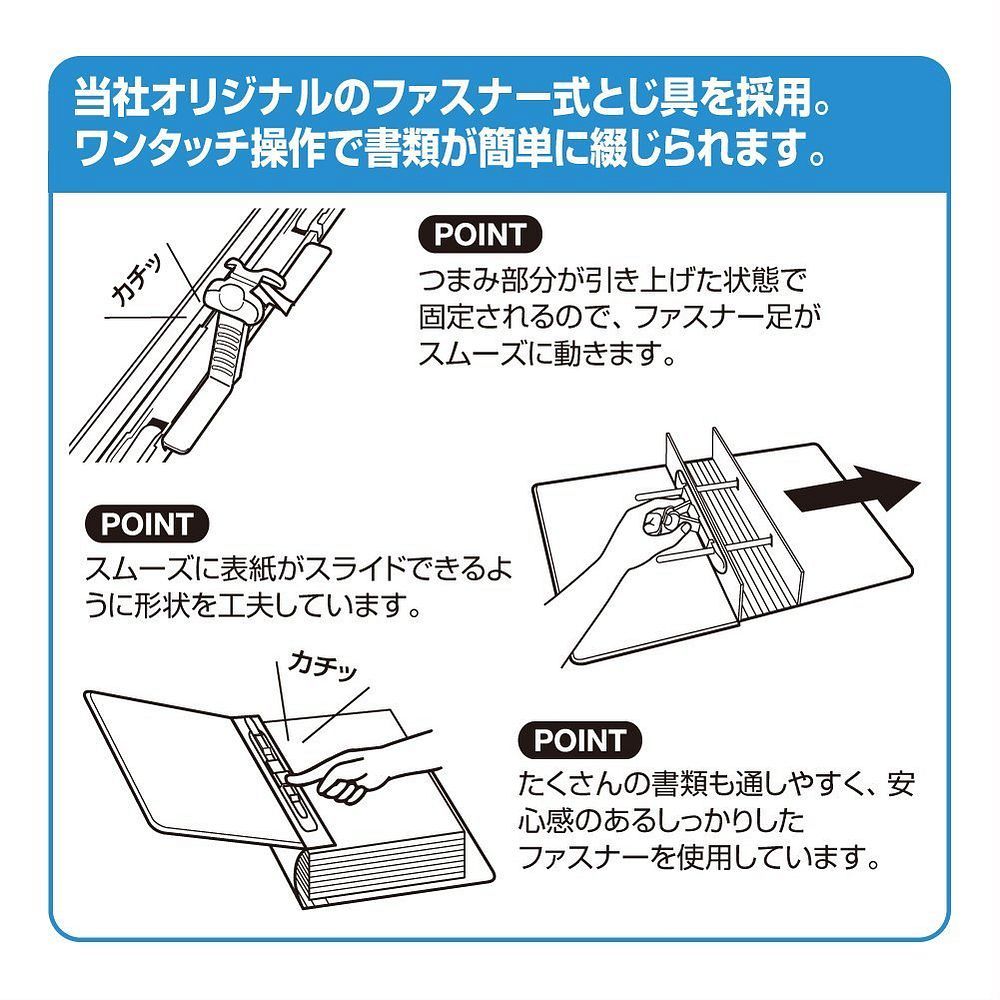 当社オリジナルのファスナー式とじ具を採用。
ワンタッチ操作で書類が簡単に綴じられます。

カチッ

POINT
つまみ部分が引き上げた状態で固定されるので、ファスナー足がスムーズに動きます。

POINT
スムーズに表紙がスライドできるように形状を工夫しています。

カチッ

POINT
たくさんの書類も通しやすく、安心感のあるしっかりしたファスナーを使用しています。