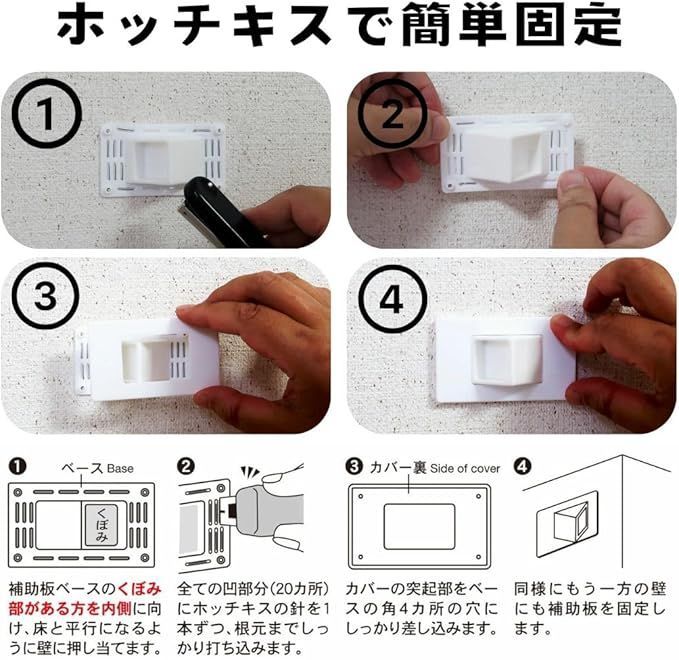 ホッチキスで簡単固定

1

2

3

4

❶ ベース Base

くぼみ

補助板ベースのくぼみ部がある方を内側に向け、床と平行になるように壁に押し当てます。

❷

全ての凹部分(20カ所)にホッチキスの針を1本ずつ、根元までしっかり打ち込みます。

❸ カバー裏 Side of cover

カバーの突起部をベースの角4カ所の穴にしっかり差し込みます。

❹

同様にもう一方の壁にも補助板を固定します。