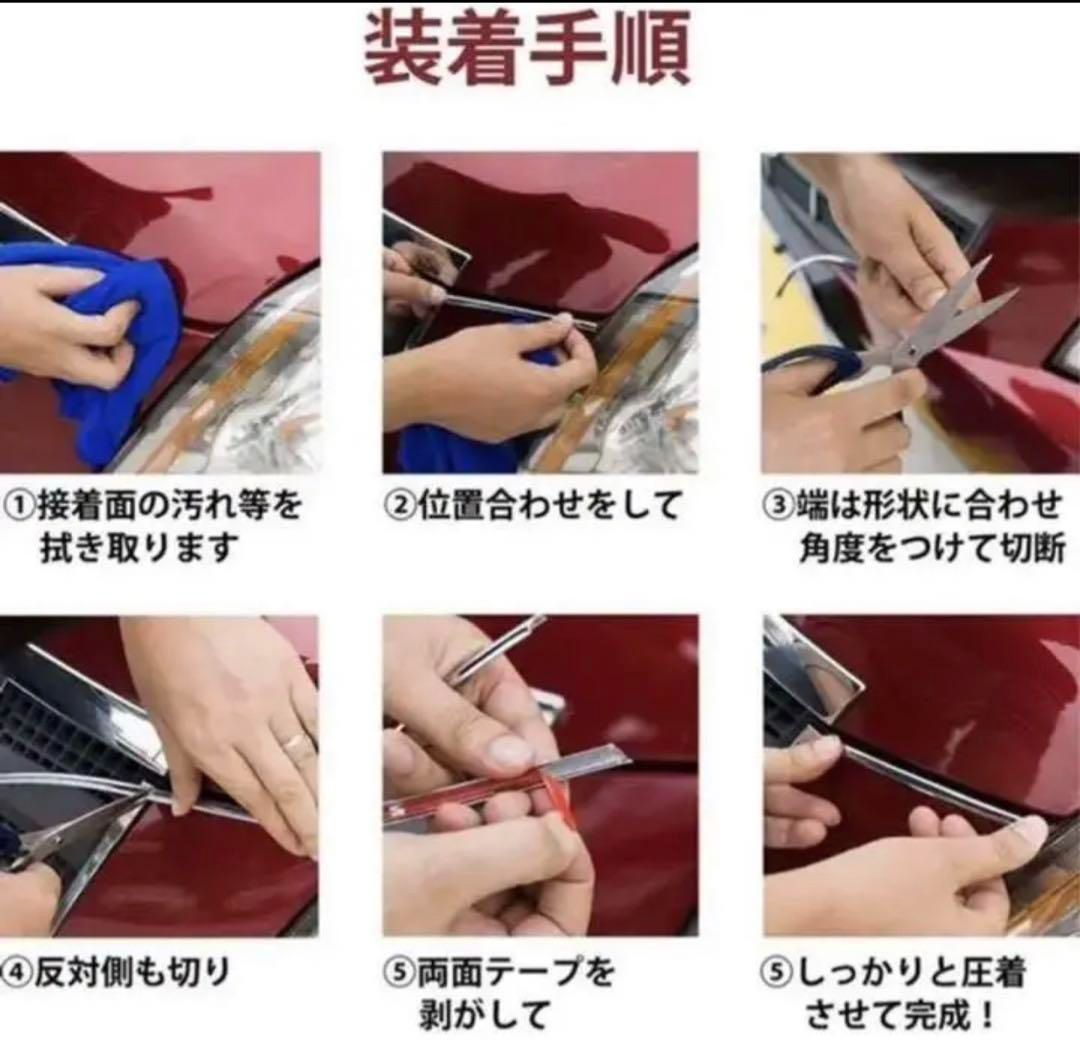 装着手順

①接着面の汚れ等を拭き取ります

②位置合わせをして

③端は形状に合わせ角度をつけて切断

④反対側も切り

⑤両面テープを剥がして

⑤しっかりと圧着させて完成！