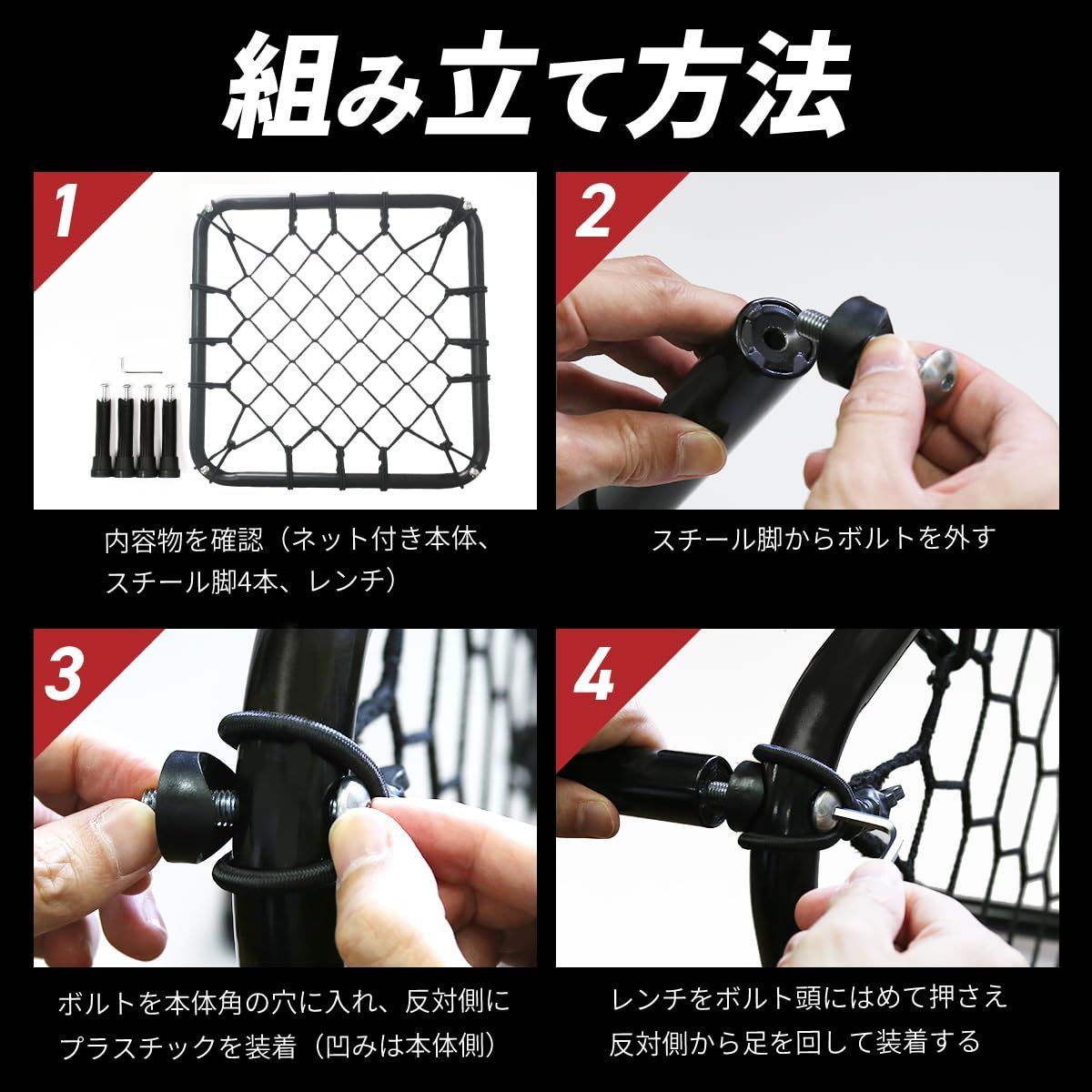 組み立て方法

1

内容物を確認（ネット付き本体、スチール脚4本、レンチ）

2

スチール脚からボルトを外す

3

ボルトを本体角の穴に入れ、反対側にプラスチックを装着（凹みは本体側）

4

レンチをボルト頭にはめて押さえ反対側から足を回して装着する