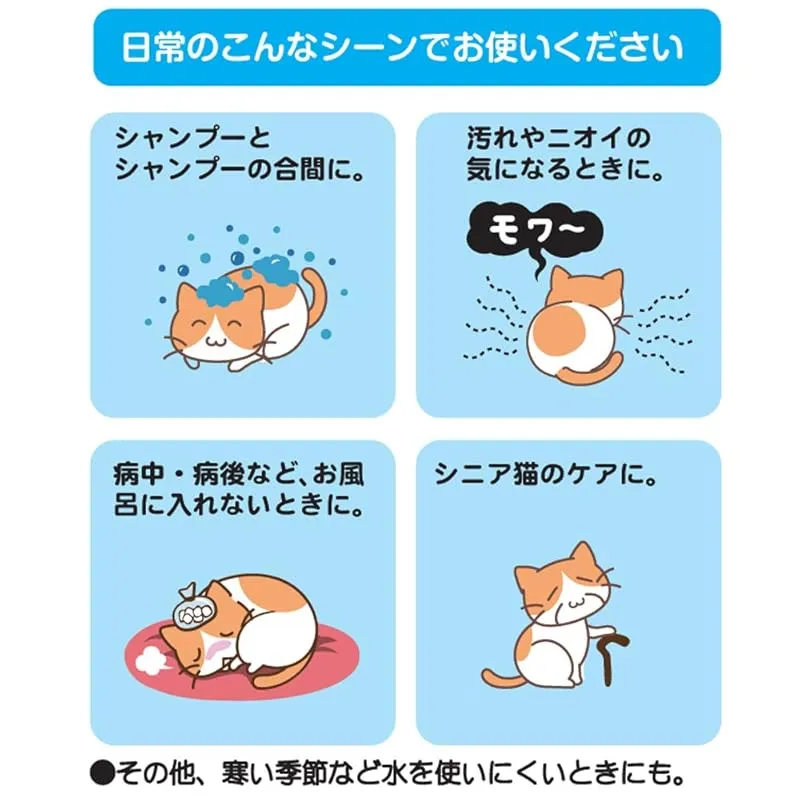 日常のこんなシーンでお使いください

シャンプーとシャンプーの合間に。

汚れやニオイの気になるときに。

モワ～

病中・病後など、お風呂に入れないときに。

シニア猫のケアに。

●その他、寒い季節など水を使いにくいときにも。