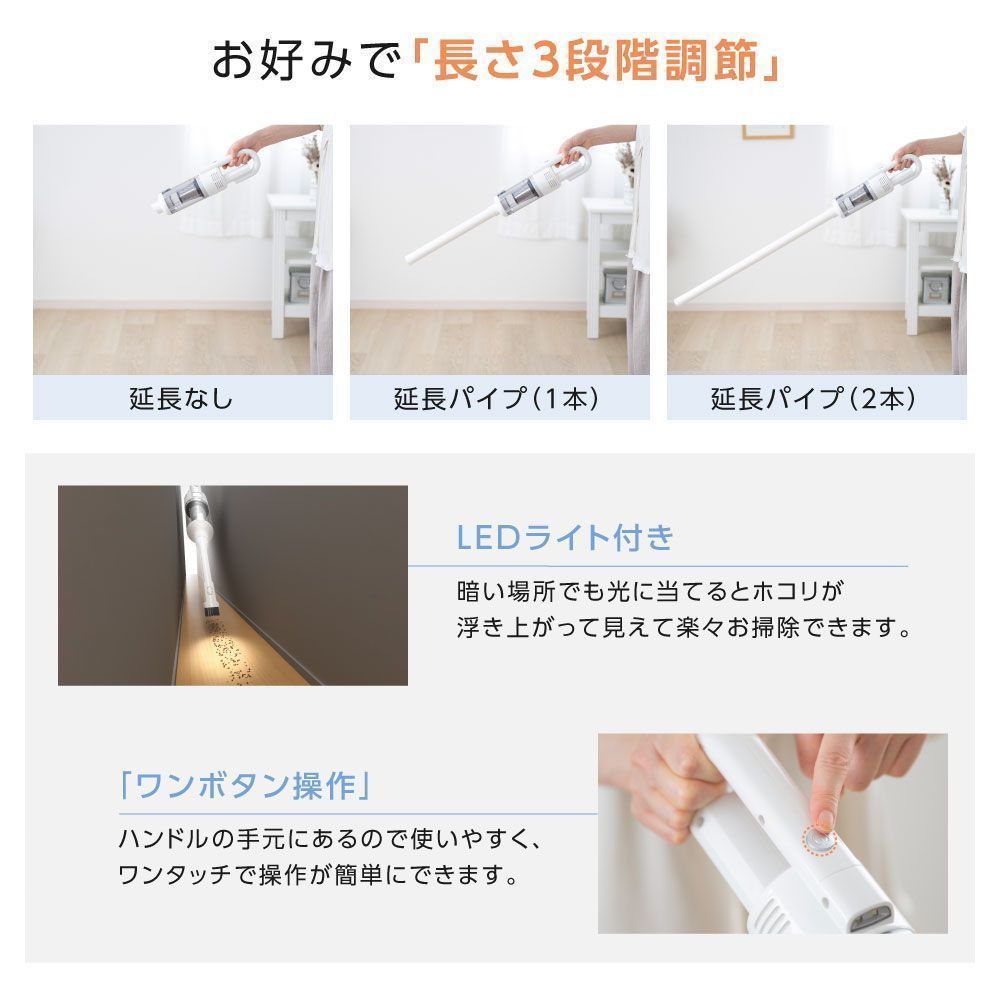 お好みで「長さ3段階調節」

延長なし

延長パイプ(1本)

延長パイプ(2本)

LEDライト付き

暗い場所でも光に当てるとホコリが浮き上がって見えて楽々お掃除できます。

「ワンボタン操作」

ハンドルの手元にあるので使いやすく、ワンタッチで操作が簡単にできます。