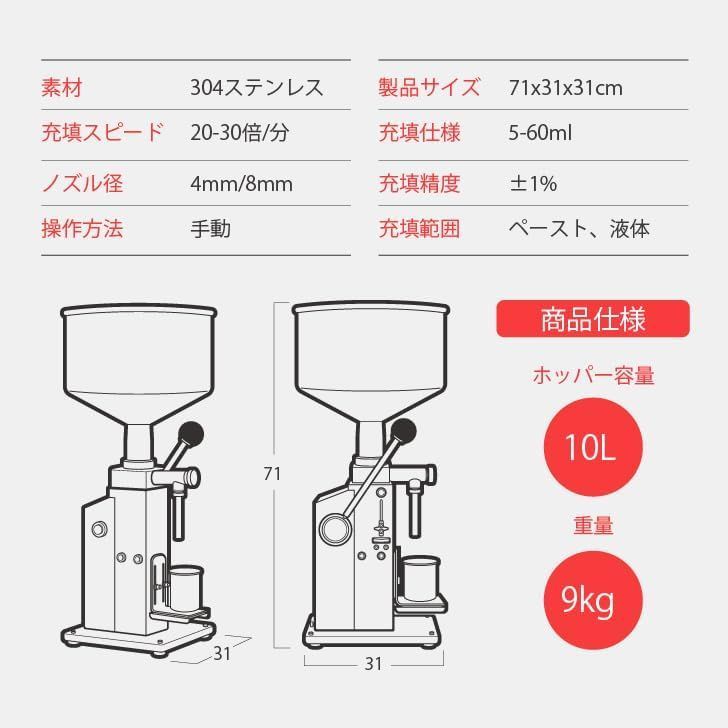 | 素材 | 304ステンレス |
|---|---|
| 充填スピード | 20-30倍/分 |
| ノズル径 | 4mm/8mm |
| 操作方法 | 手動 |

| 製品サイズ | 71x31x31cm |
|---|---|
| 充填仕様 | 5-60ml |
| 充填精度 | ±1% |
| 充填範囲 | ペースト、液体 |

31

71

31

商品仕様

ホッパー容量

10L

重量

9kg