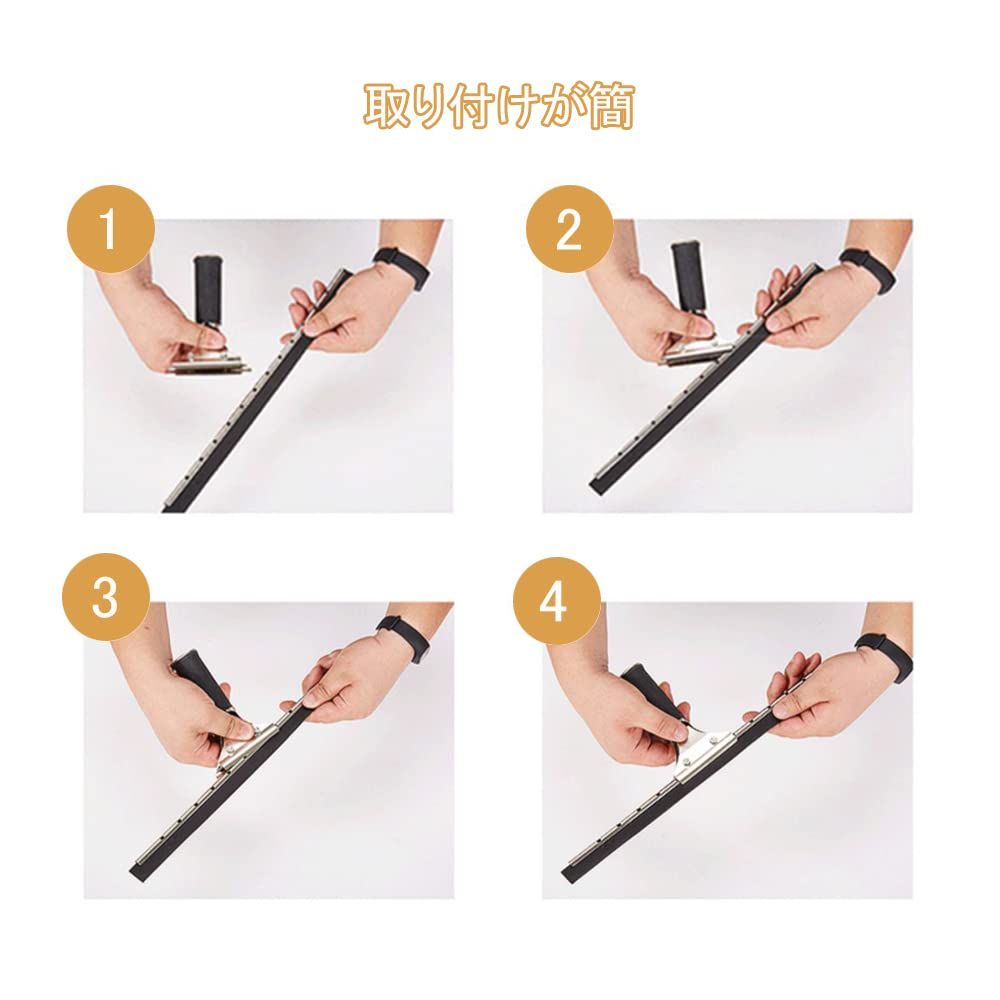 取り付けが簡

1

2

3

4