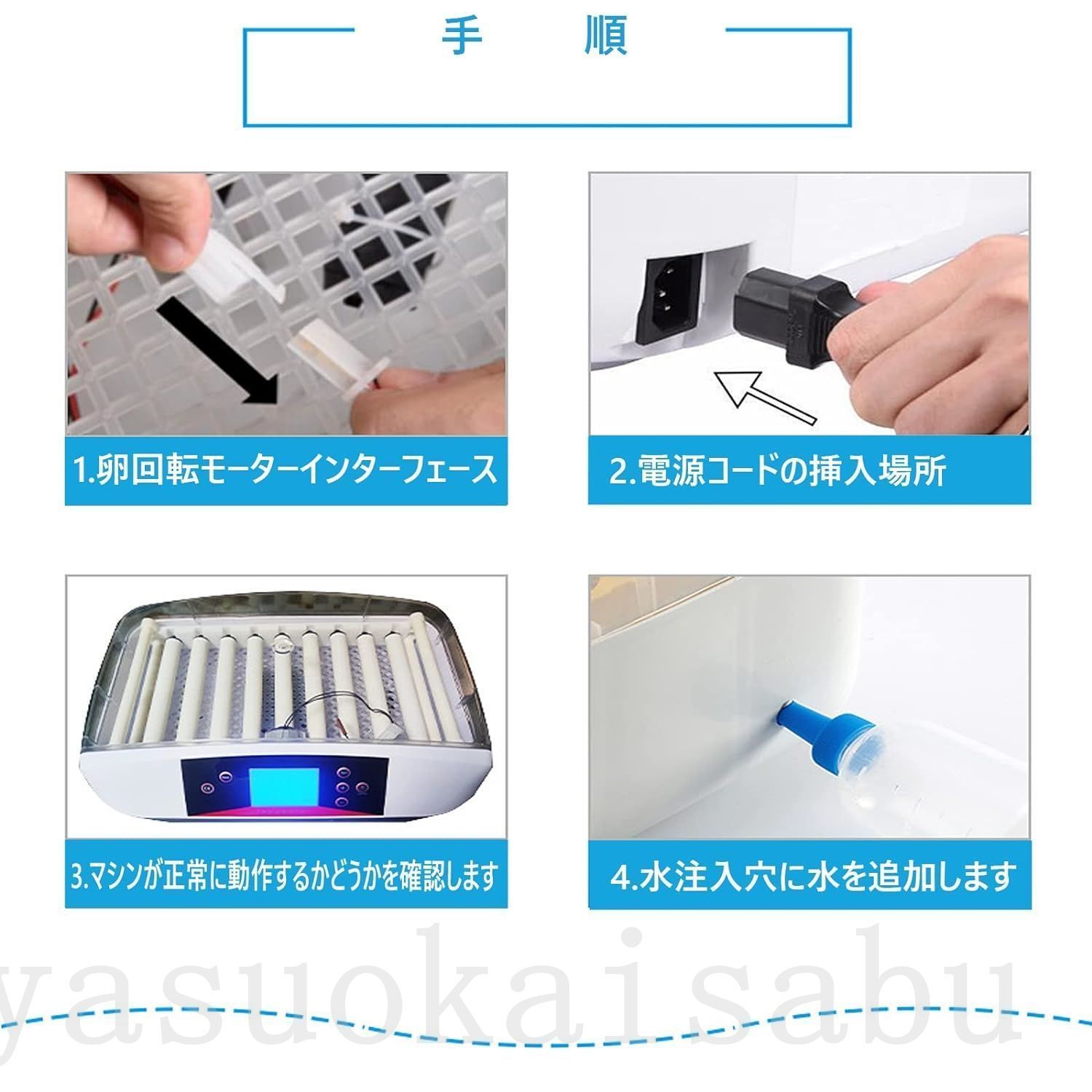 手 順

1.卵回転モーターインターフェース

2.電源コードの挿入場所

3.マシンが正常に動作するかどうかを確認します

4.水注入穴に水を追加します

yasuokaisabu