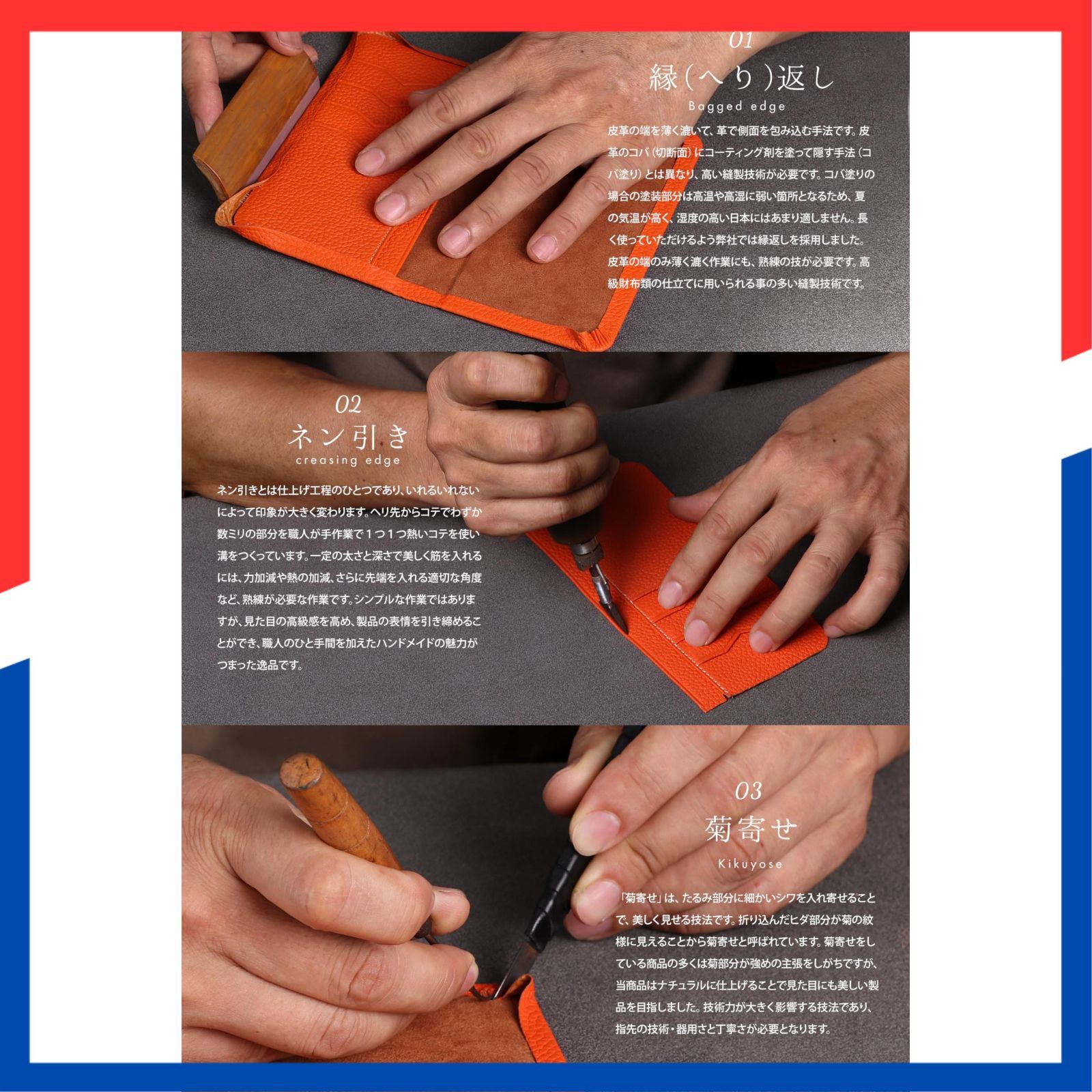 01
縁(へり)返し
Bagged edge

皮革の端を薄く漉いて、革で側面を包み込む手法です。皮革のコバ(切断面)にコーティング剤を塗って隠す手法(コバ塗り)とは異なり、高い縫製技術が必要です。コバ塗りの場合の塗装部分は高温や高湿に弱い箇所となるため、夏の気温が高く、湿度の高い日本にはあまり適しません。長く使っていただけるよう弊社では縁返しを採用しました。皮革の端のみ薄く漉く作業にも、熟練の技が必要です。高級財布類の仕立てに用いられる事の多い縫製技術です。

02
ネン引き
creasing edge

ネン引きとは仕上げ工程のひとつであり、いれるいれないによって印象が大きく変わります。ヘリ先からコテでわずか数ミリの部分を職人が手作業で1つ1つ熱いコテを使い溝をつくっています。一定の太さと深さで美しく筋を入れるには、力加減や熱の加減、さらに先端を入れる適切な角度など、熟練が必要な作業です。シンプルな作業ではありますが、見た目の高級感を高め、製品の表情を引き締めることができ、職人のひと手間を加えたハンドメイドの魅力がつまった逸品です。

03
菊寄せ
Kikuyose

「菊寄せ」は、たるみ部分に細かいシワを入れ寄せることで、美しく見せる技法です。折り込んだヒダ部分が菊の紋様に見えることから菊寄せと呼ばれています。菊寄せをしている商品の多くは菊部分が強めの主張をしがちですが、当商品はナチュラルに仕上げることで見た目にも美しい製品を目指しました。技術力が大きく影響する技法であり、指先の技術・器用さと丁寧さが必要となります。