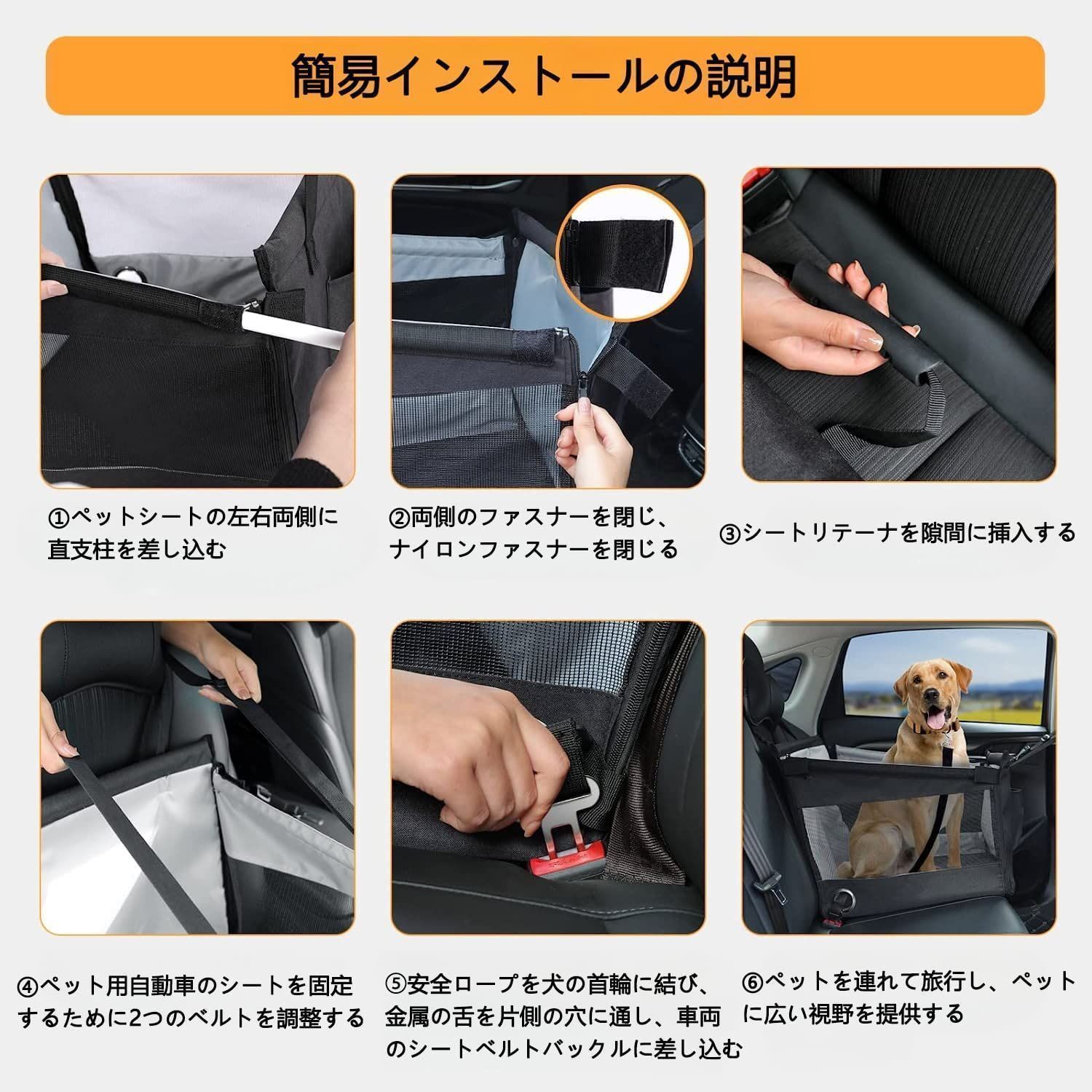 簡易インストールの説明

①ペットシートの左右両側に直支柱を差し込む

②両側のファスナーを閉じ、ナイロンファスナーを閉じる

③シートリテーナを隙間に挿入する

④ペット用自動車のシートを固定するために2つのベルトを調整する

⑤安全ロープを犬の首輪に結び、金属の舌を片側の穴に通し、車両のシートベルトバックルに差し込む

⑥ペットを連れて旅行し、ペットに広い視野を提供する