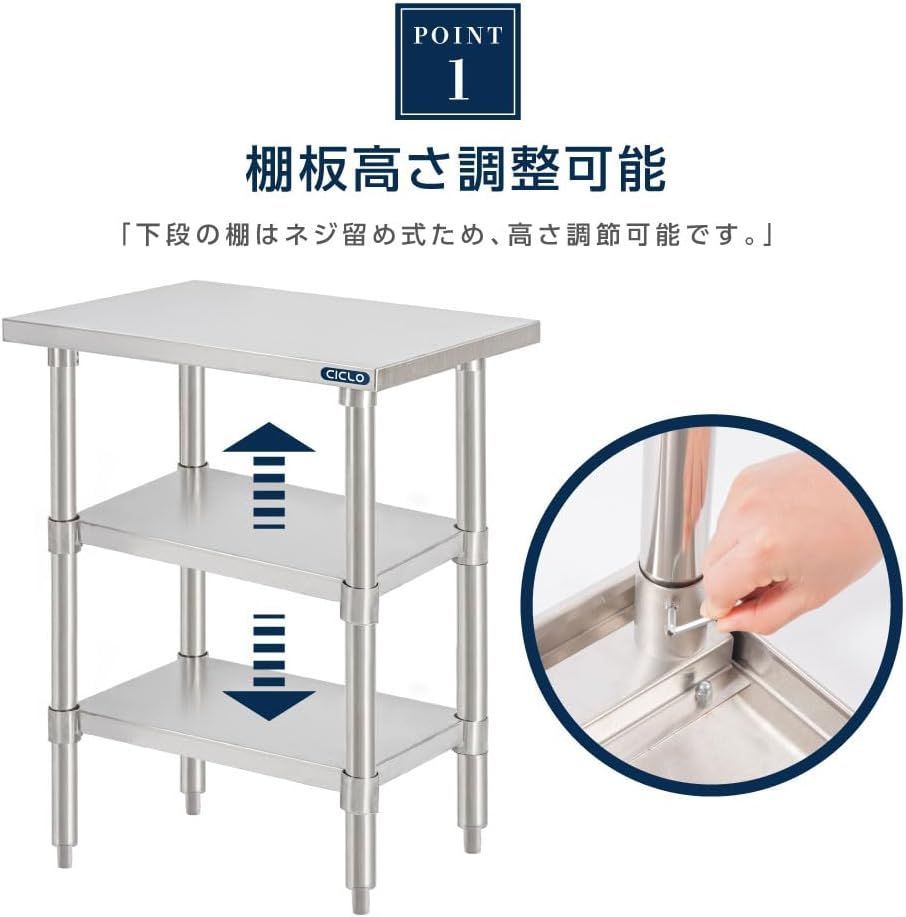 POINT
1

棚板高さ調整可能

「下段の棚はネジ留め式ため、高さ調節可能です。」

CICLO