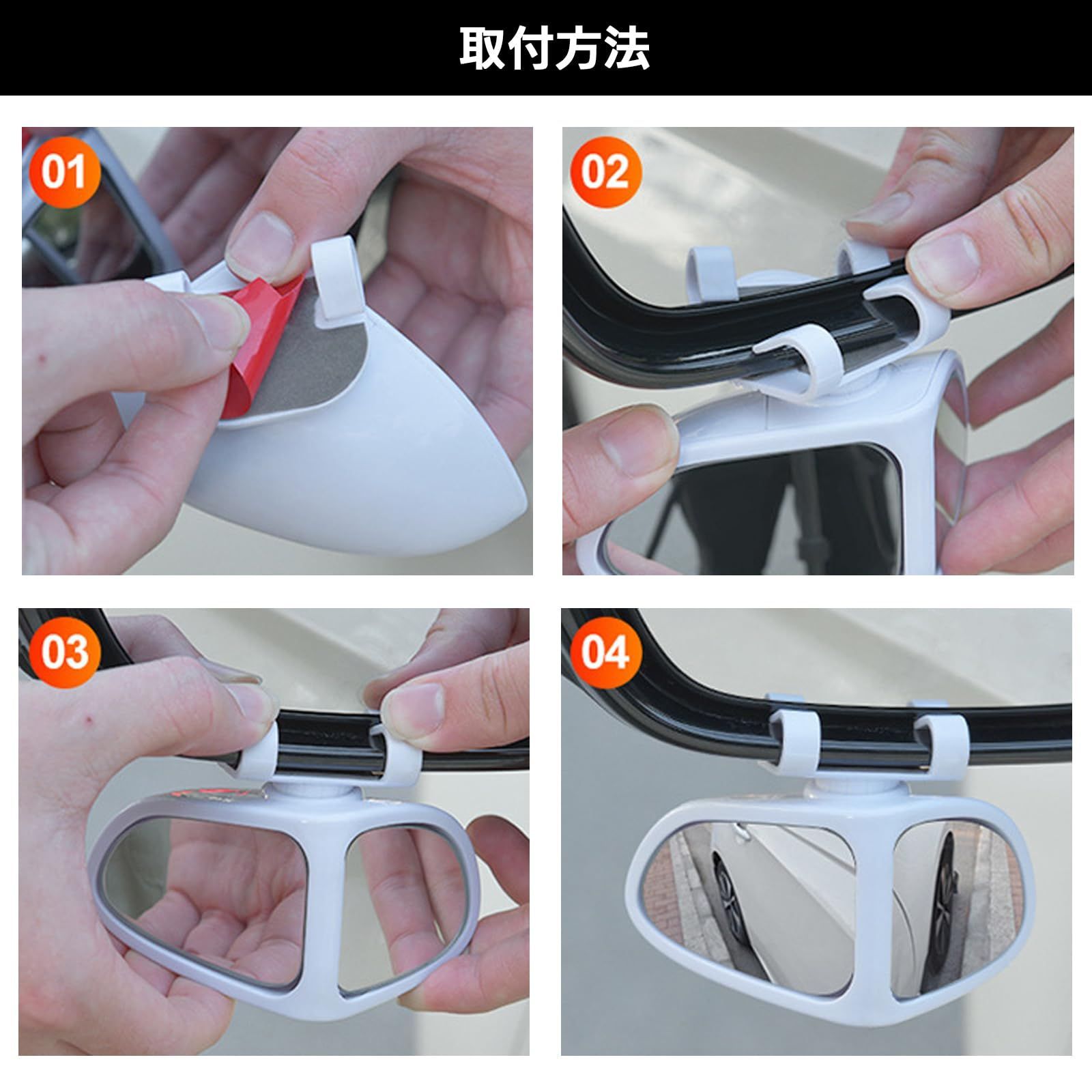 取付方法

01

02

03

04