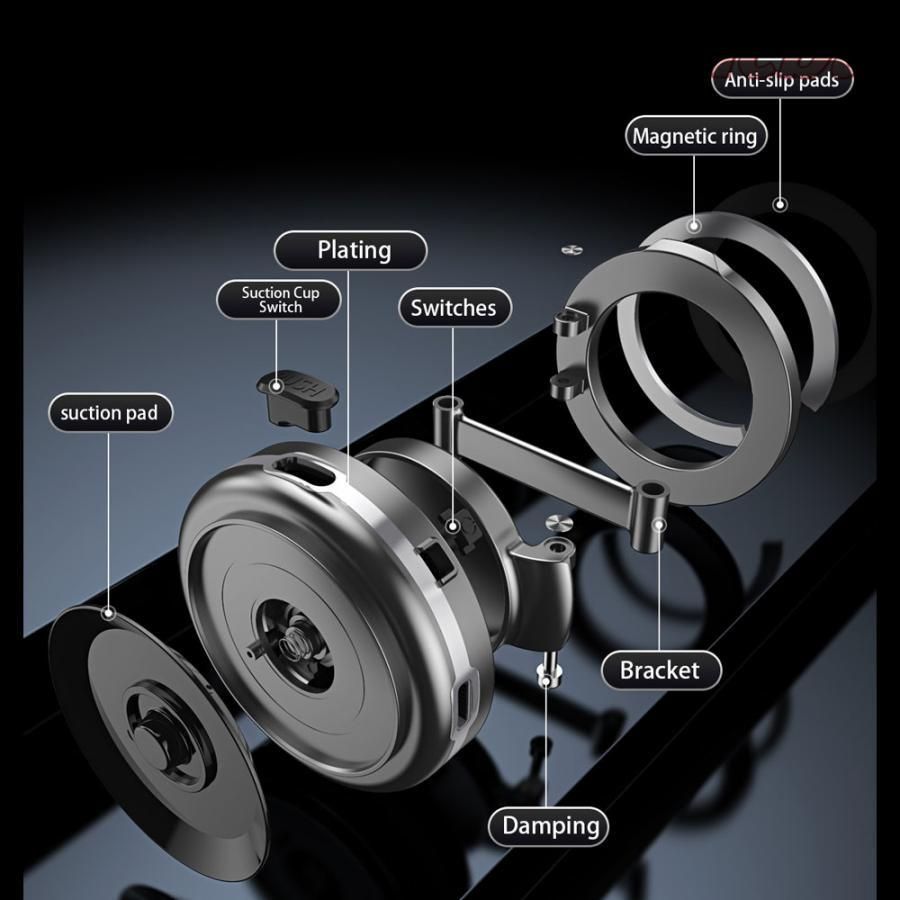 Anti-slip pads

Magnetic ring

Plating

Suction Cup Switch

Switches

suction pad

Bracket

Damping