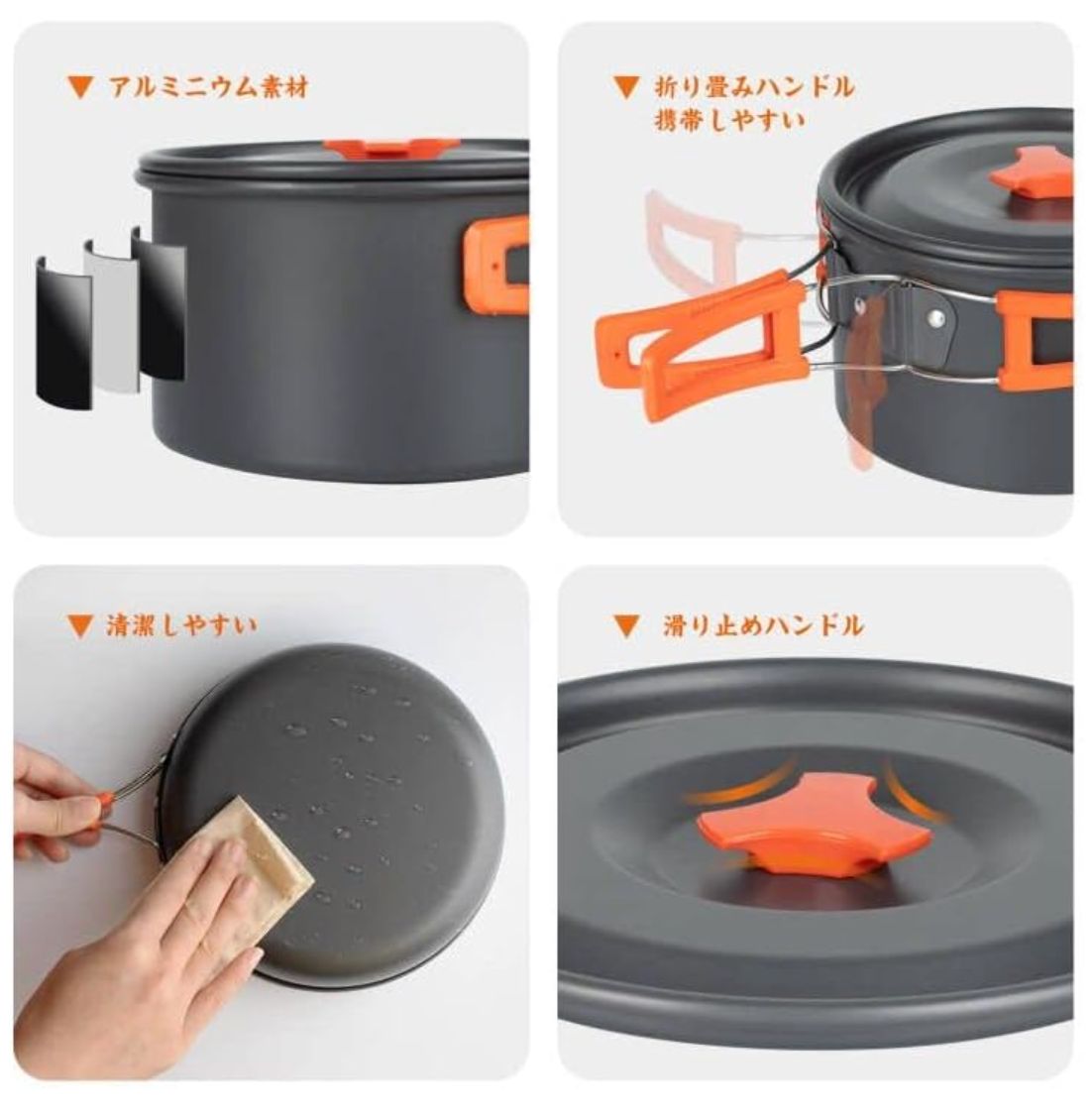 ▼ アルミニウム素材

▼ 折り畳みハンドル
携帯しやすい

▼ 清潔しやすい

▼ 滑り止めハンドル