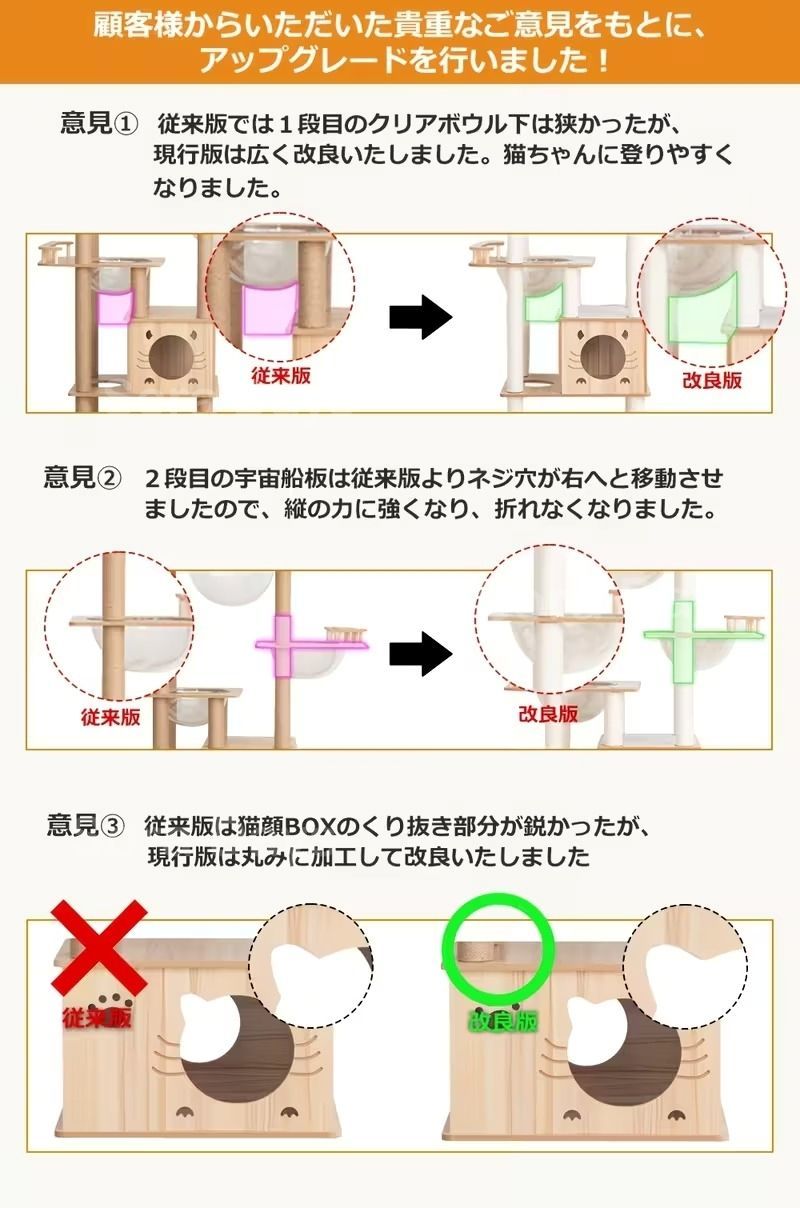 顧客様からいただいた貴重なご意見をもとに、アップグレードを行いました！

意見①　従来版では１段目のクリアボウル下は狭かったが、現行版は広く改良いたしました。猫ちゃんに登りやすくなりました。

従来版

改良版

意見②　２段目の宇宙船板は従来版よりネジ穴が右へと移動させましたので、縦の力に強くなり、折れなくなりました。

従来版

改良版

意見③　従来版は猫顔BOXのくり抜き部分が鋭かったが、現行版は丸みに加工して改良いたしました

従来版

改良版