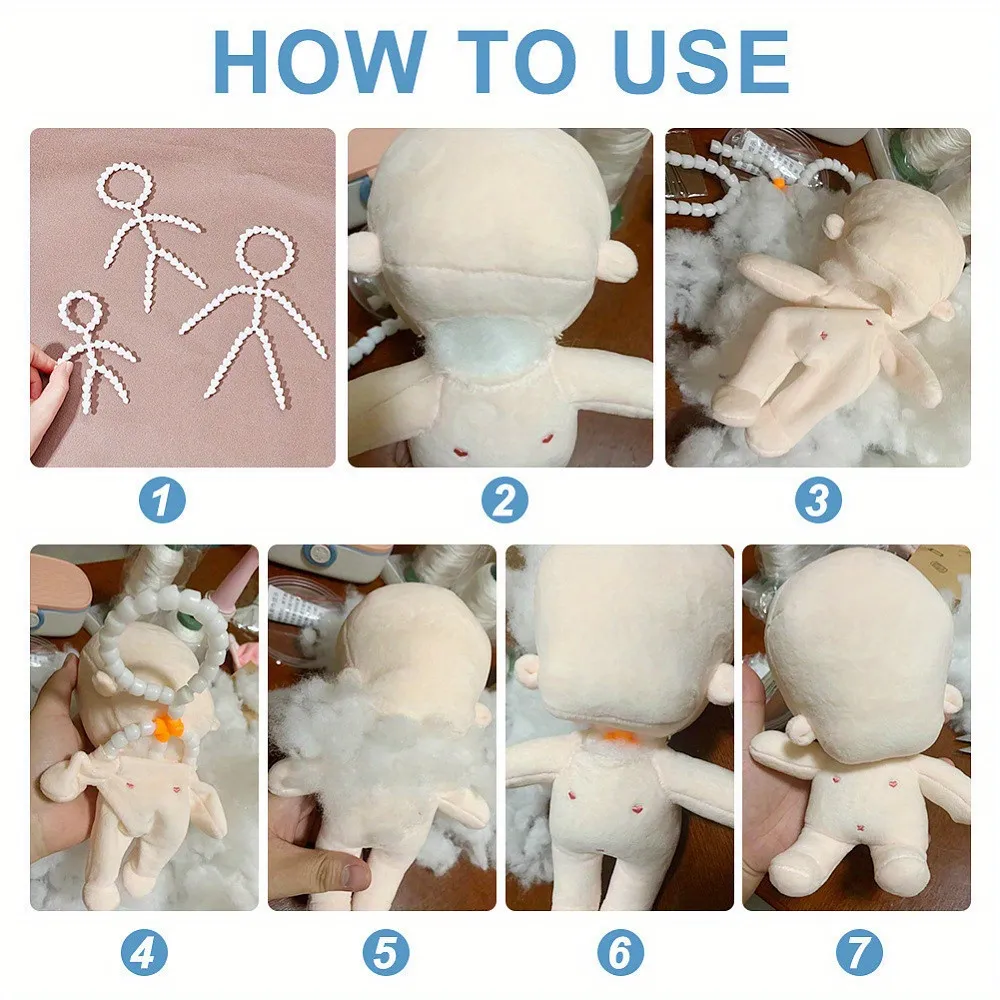 HOW TO USE

1

2

3

4

5

6

7