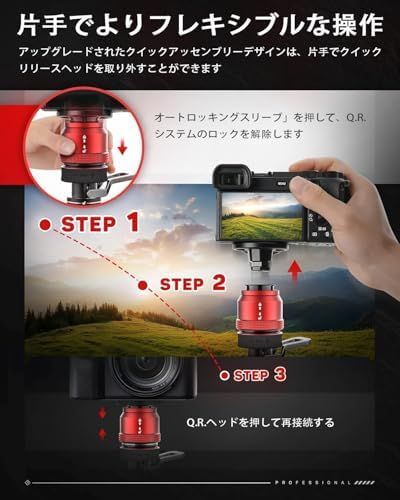 片手でよりフレキシブルな操作

アップグレードされたクイックアッセンブリーデザインは、片手でクイックリリースヘッドを取り外すことができます

オートロッキングスリーブ」を押して、Q.R.システムのロックを解除します

STEP 1

STEP 2

STEP 3

Q.R.ヘッドを押して再接続する

PROFESSIONAL