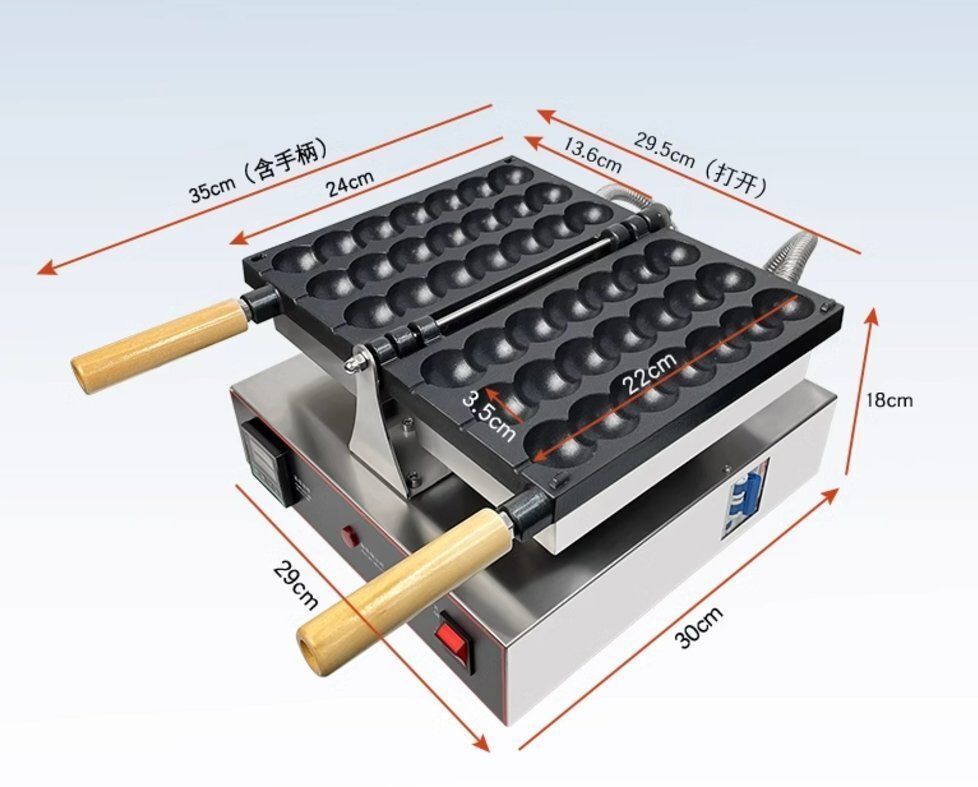 35cm（含手柄）
24cm
13.6cm
29.5cm（打开）
22cm
3.5cm
18cm
29cm
30cm