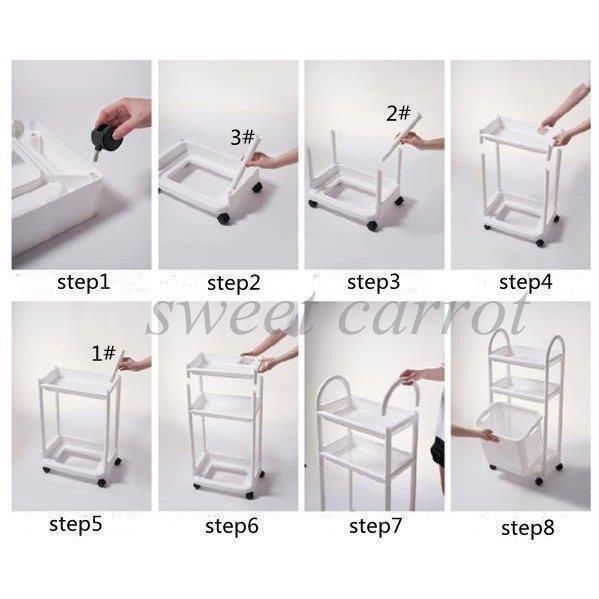 3#
2#
step1
step2
step3
step4
sweet carrot
1#
step5
step6
step7
step8