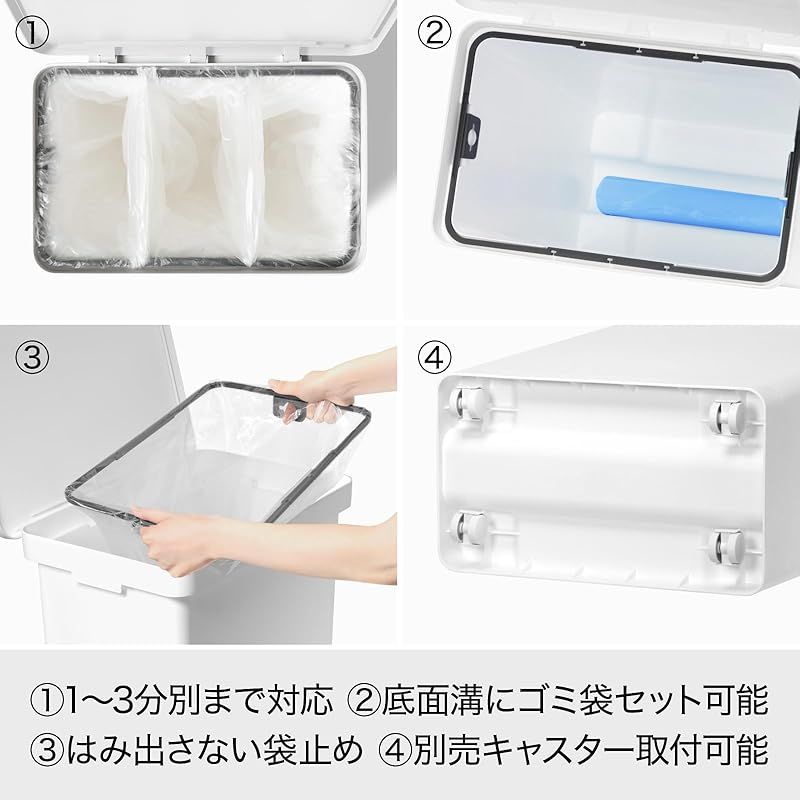 ①

②

③

④

①1〜3分別まで対応 ②底面溝にゴミ袋セット可能
③はみ出さない袋止め ④別売キャスター取付可能