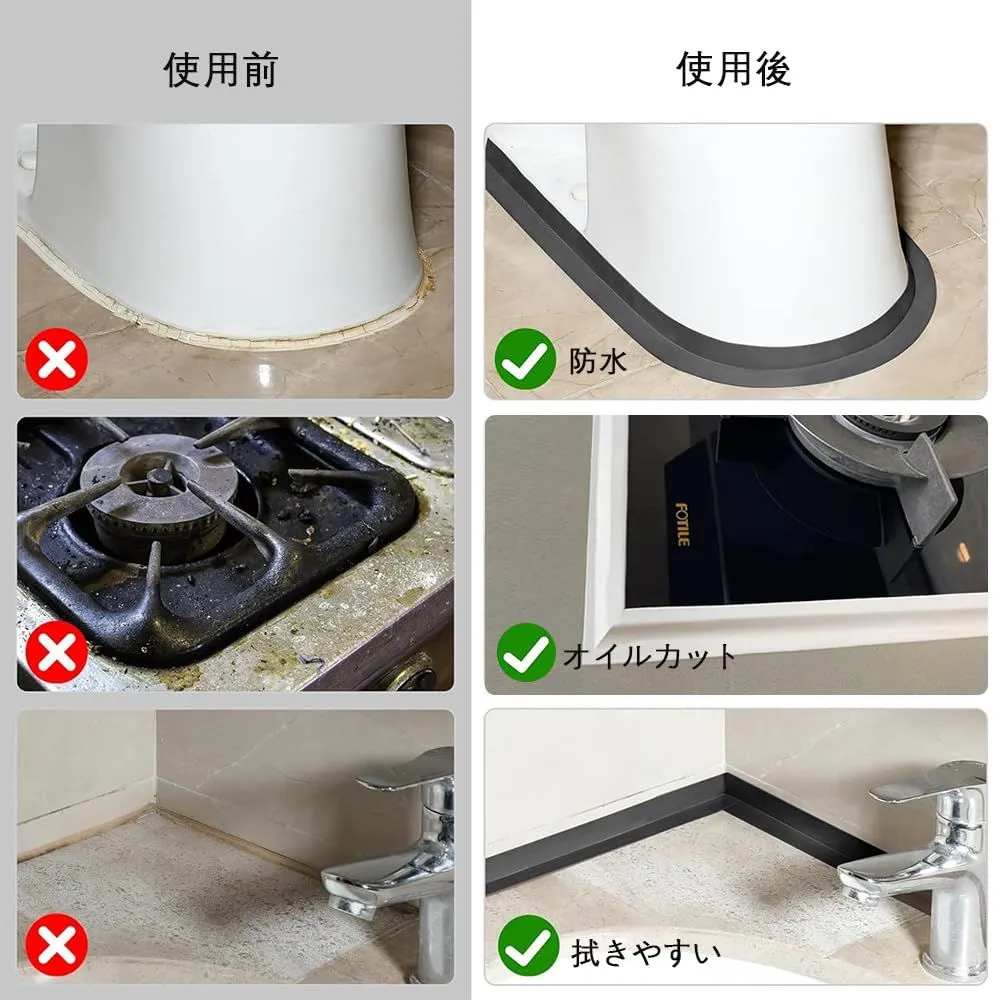 使用前

使用後

防水

FOTILE

オイルカット

拭きやすい