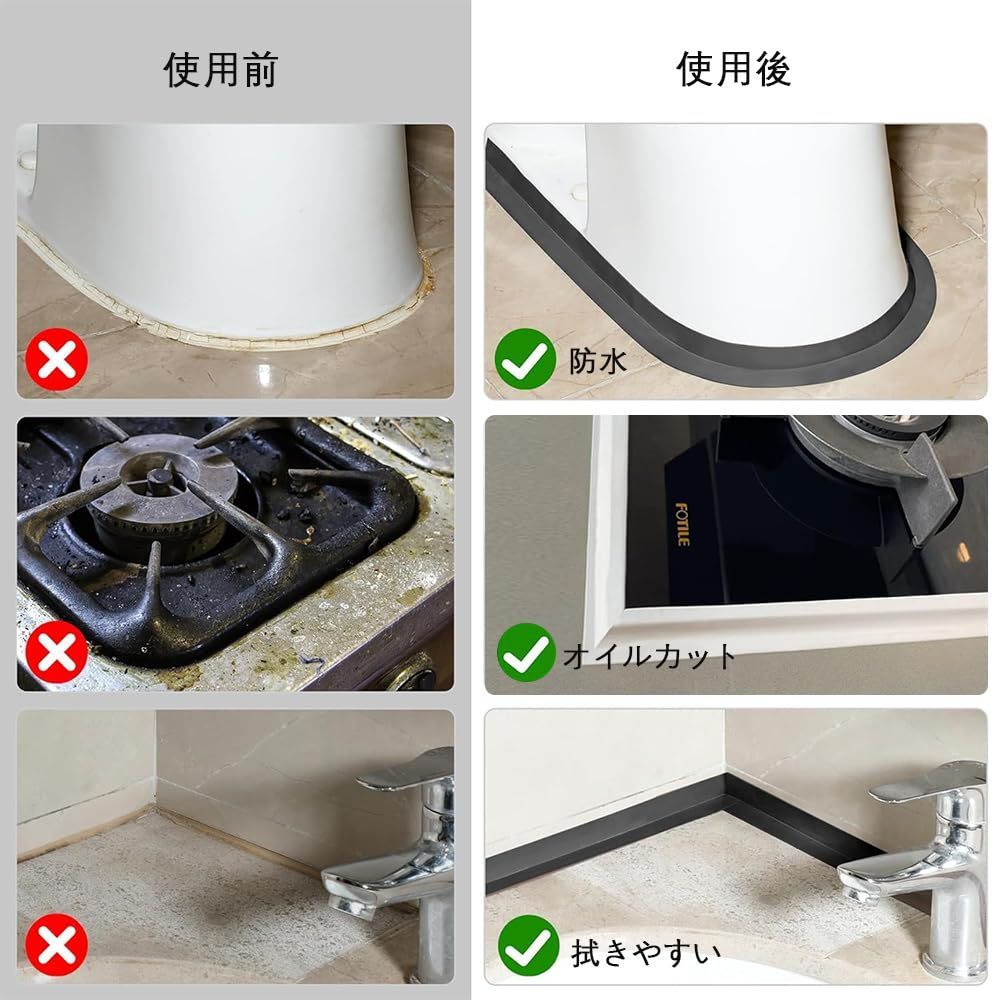 使用前

使用後

防水

FOTILE

オイルカット

拭きやすい