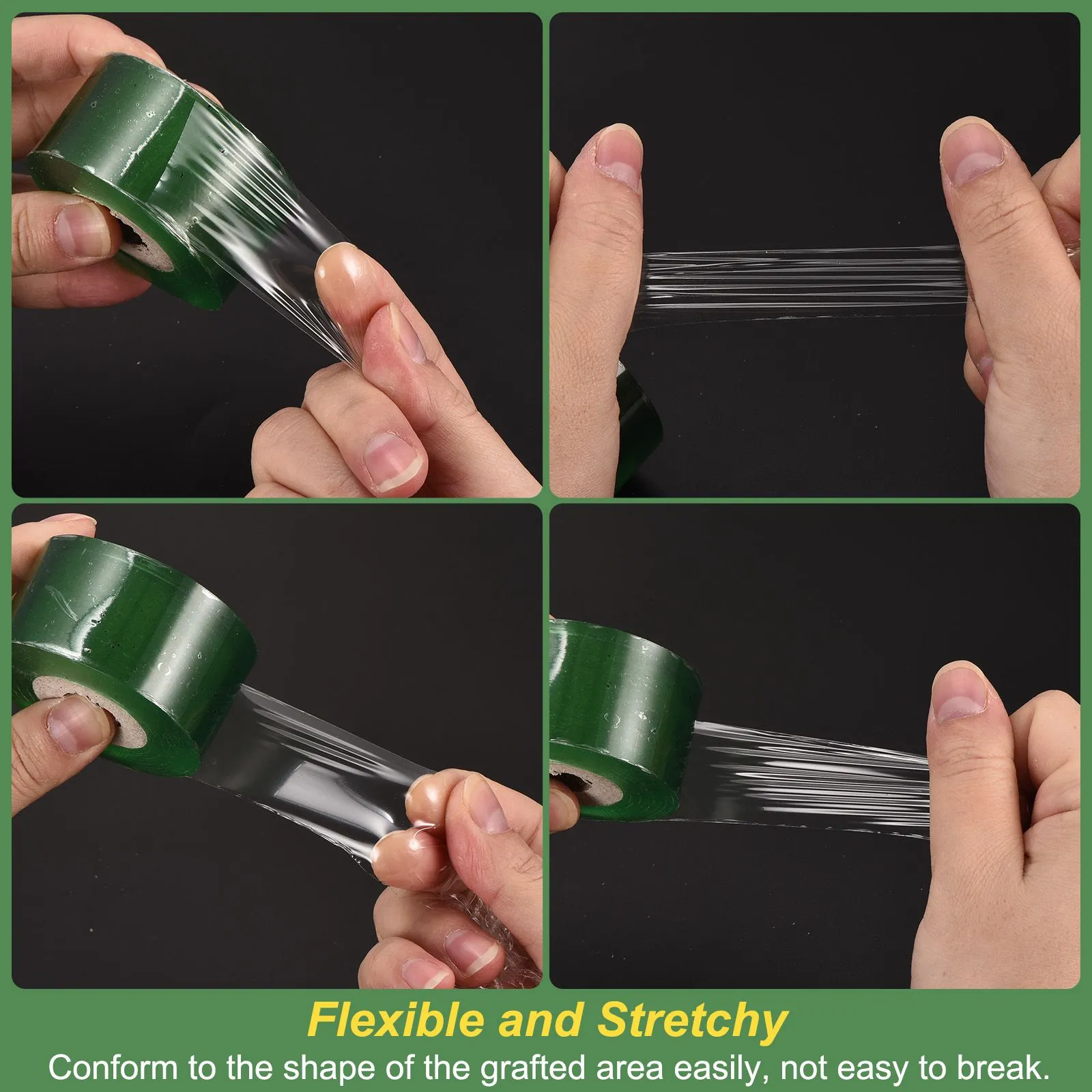 Flexible and Stretchy

Conform to the shape of the grafted area easily, not easy to break.