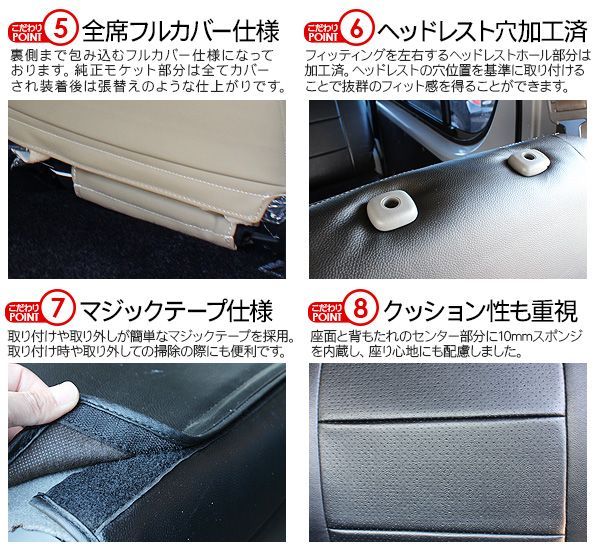 こだわり POINT 5 全席フルカバー仕様

裏側まで包み込むフルカバー仕様になっております。純正モケット部分は全てカバーされ装着後は張替えのような仕上がりです。

こだわり POINT 6 ヘッドレスト穴加工済

フィッティングを左右するヘッドレストホール部分は加工済。ヘッドレストの穴位置を基準に取り付けることで抜群のフィット感を得ることができます。

こだわり POINT 7 マジックテープ仕様

取り付けや取り外しが簡単なマジックテープを採用。取り付け時や取り外しての掃除の際にも便利です。

こだわり POINT 8 クッション性も重視

座面と背もたれのセンター部分に10mmスポンジを内蔵し、座り心地にも配慮しました。