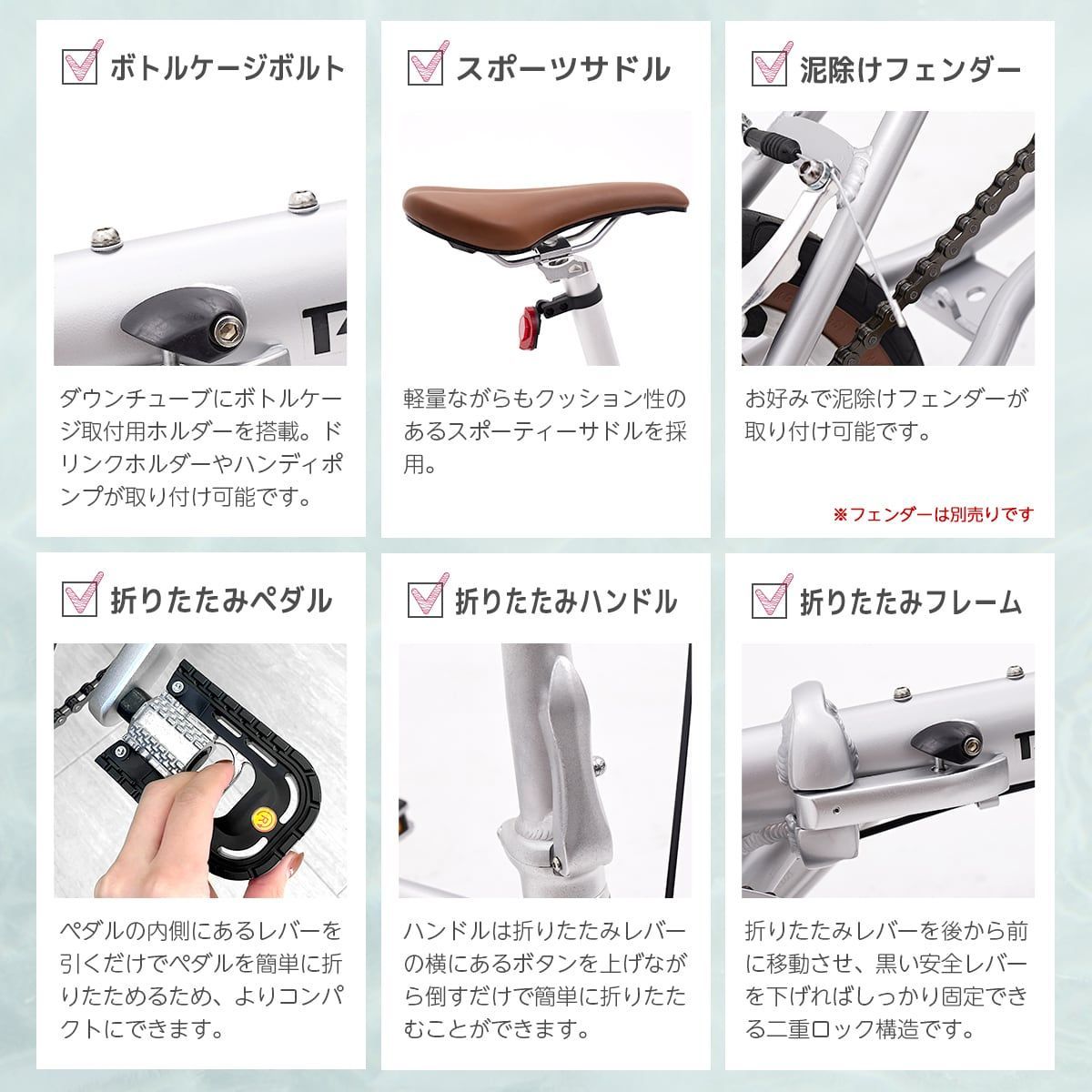 ボトルケージボルト

ダウンチューブにボトルケージ取付用ホルダーを搭載。ドリンクホルダーやハンディポンプが取り付け可能です。

スポーツサドル

軽量ながらもクッション性のあるスポーティーサドルを採用。

泥除けフェンダー

お好みで泥除けフェンダーが取り付け可能です。

※フェンダーは別売りです

折りたたみペダル

ペダルの内側にあるレバーを引くだけでペダルを簡単に折りたためるため、よりコンパクトにできます。

折りたたみハンドル

ハンドルは折りたたみレバーの横にあるボタンを上げながら倒すだけで簡単に折りたたむことができます。

折りたたみフレーム

折りたたみレバーを後から前に移動させ、黒い安全レバーを下げればしっかり固定できる二重ロック構造です。