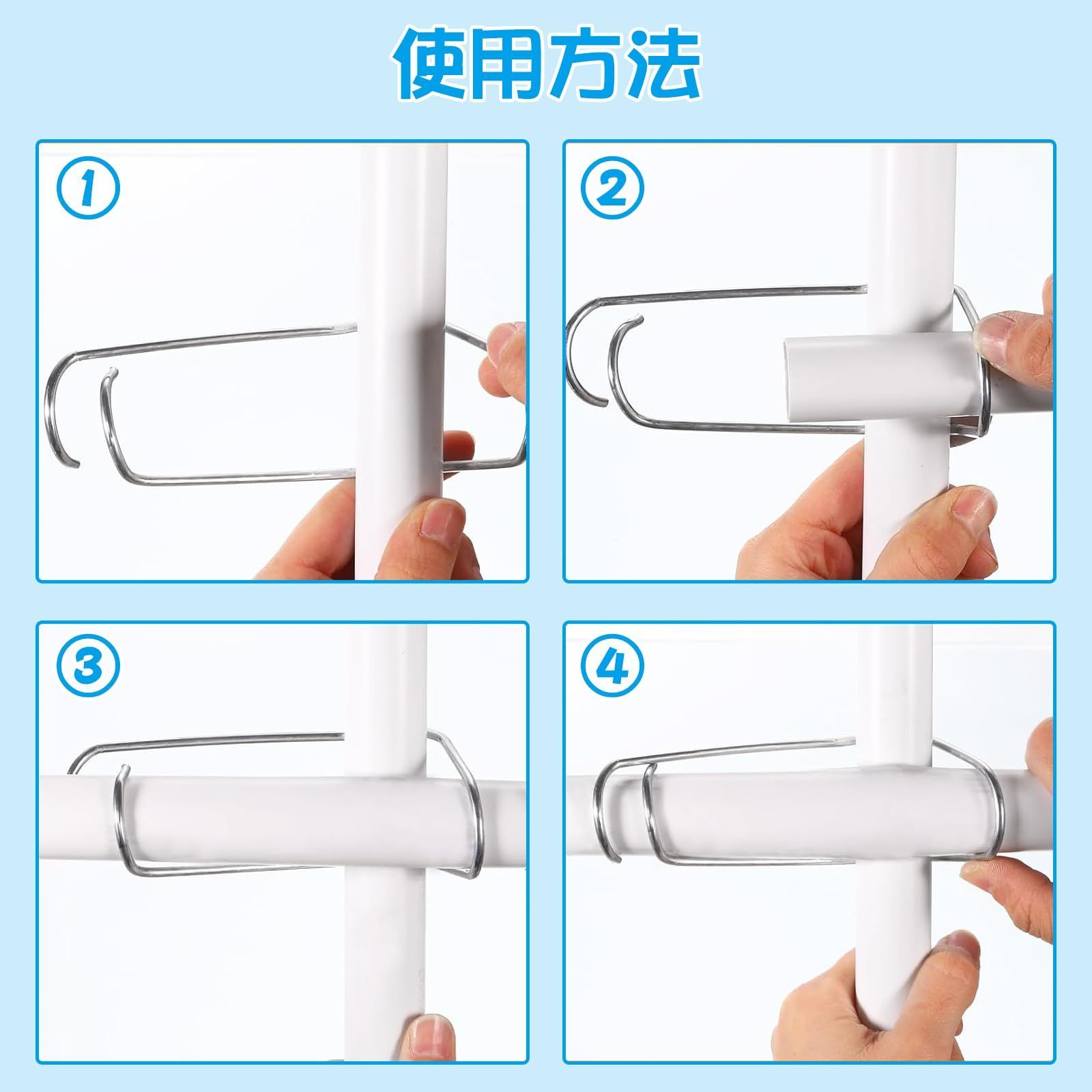 使用方法

①

②

③

④