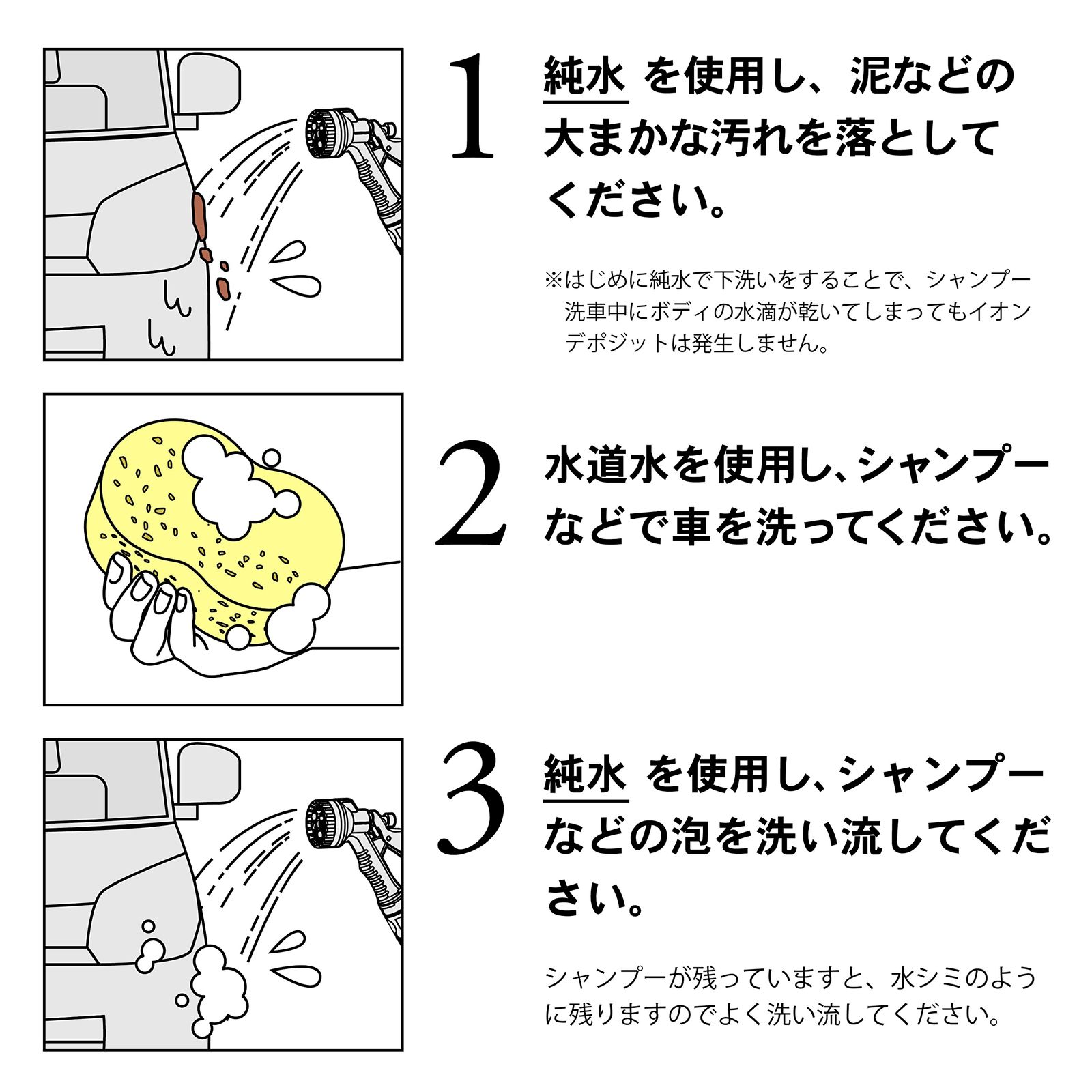 1

純水 を使用し、泥などの大まかな汚れを落としてください。

※はじめに純水で下洗いをすることで、シャンプー洗車中にボディの水滴が乾いてしまってもイオンデポジットは発生しません。

2

水道水を使用し、シャンプーなどで車を洗ってください。

3

純水 を使用し、シャンプーなどの泡を洗い流してください。

シャンプーが残っていますと、水シミのように残りますのでよく洗い流してください。