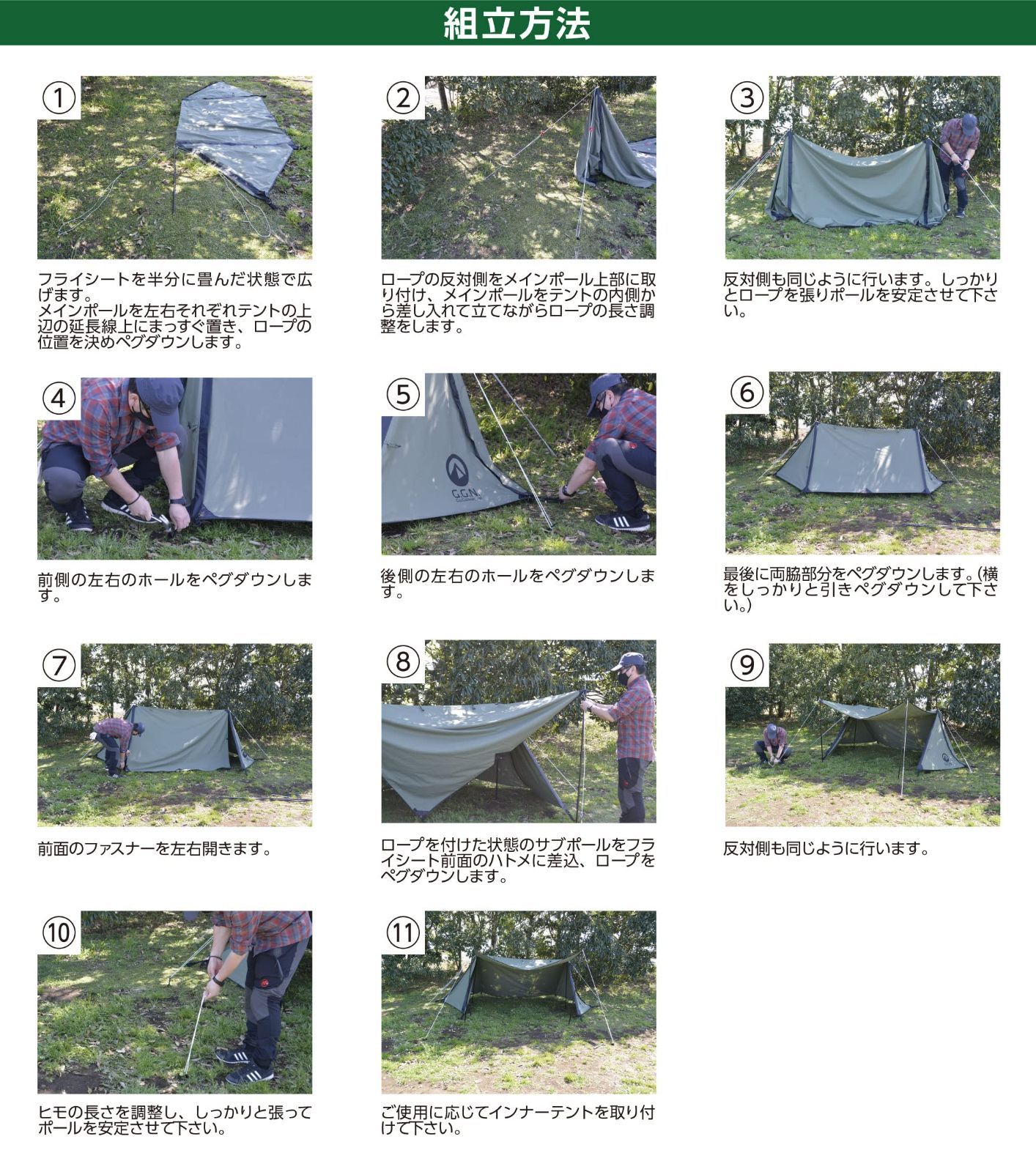 組立方法

①

フライシートを半分に畳んだ状態で広げます。
メインポールを左右それぞれテントの上辺の延長線上にまっすぐ置き、ロープの位置を決めペグダウンします。

②

ロープの反対側をメインポール上部に取り付け、メインポールをテントの内側から差し入れて立てながらロープの長さ調整をします。

③

反対側も同じように行います。しっかりとロープを張りポールを安定させて下さい。

④

前側の左右のホールをペグダウンします。

⑤

G.G.N.

後側の左右のホールをペグダウンします。

⑥

最後に両脇部分をペグダウンします。(横をしっかりと引きペグダウンして下さい。)

⑦

前面のファスナーを左右開きます。

⑧

ロープを付けた状態のサブポールをフライシート前面のハトメに差込、ロープをペグダウンします。

⑨

反対側も同じように行います。

⑩

ヒモの長さを調整し、しっかりと張ってポールを安定させて下さい。

⑪

ご使用に応じてインナーテントを取り付けて下さい。