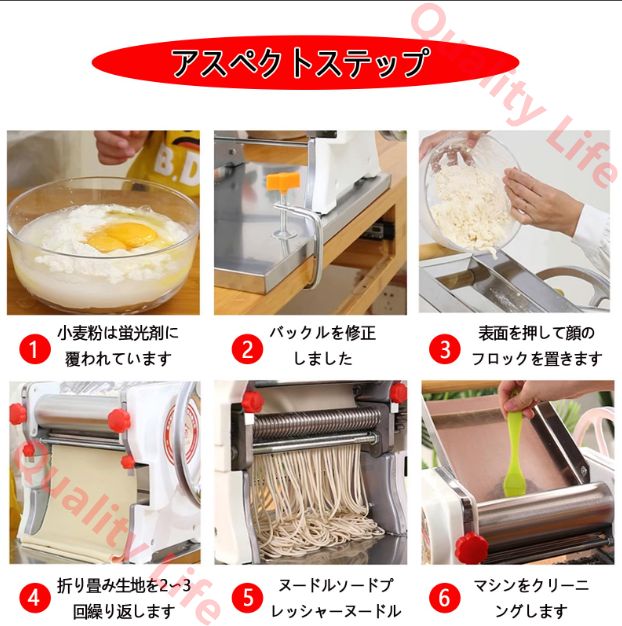 Quality Life

アスペクトステップ

B.D

1 小麦粉は蛍光剤に覆われています

2 バックルを修正しました

3 表面を押して顔のフロックを置きます

Quality Life

4 折り畳み生地を2~3回繰り返します

5 ヌードルソードプレッシャーヌードル

6 マシンをクリーニングします