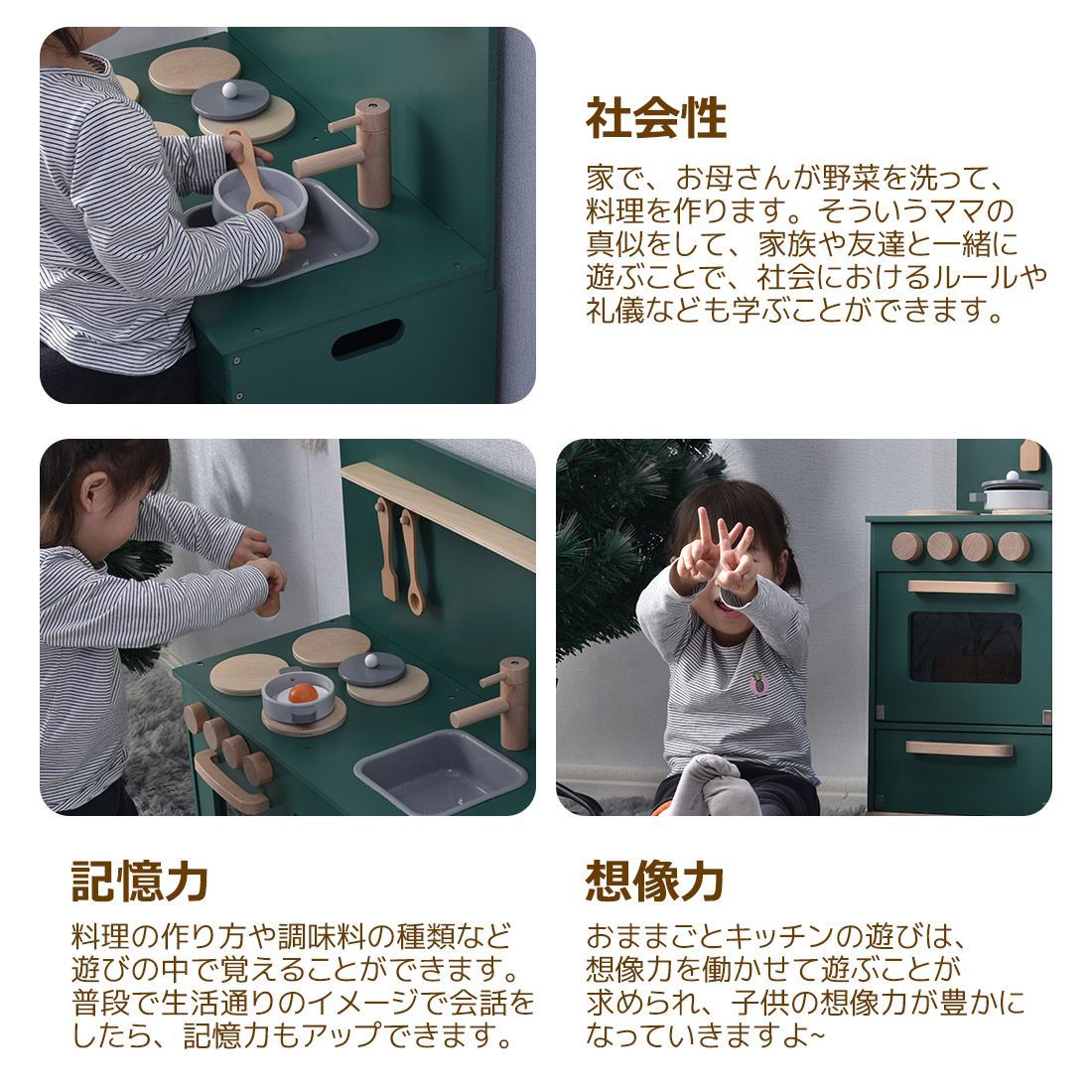 社会性

家で、お母さんが野菜を洗って、料理を作ります。そういうママの真似をして、家族や友達と一緒に遊ぶことで、社会におけるルールや礼儀なども学ぶことができます。

記憶力

料理の作り方や調味料の種類など遊びの中で覚えることができます。普段で生活通りのイメージで会話をしたら、記憶力もアップできます。

想像力

おままごとキッチンの遊びは、想像力を働かせて遊ぶことが求められ、子供の想像力が豊かになっていきますよ~