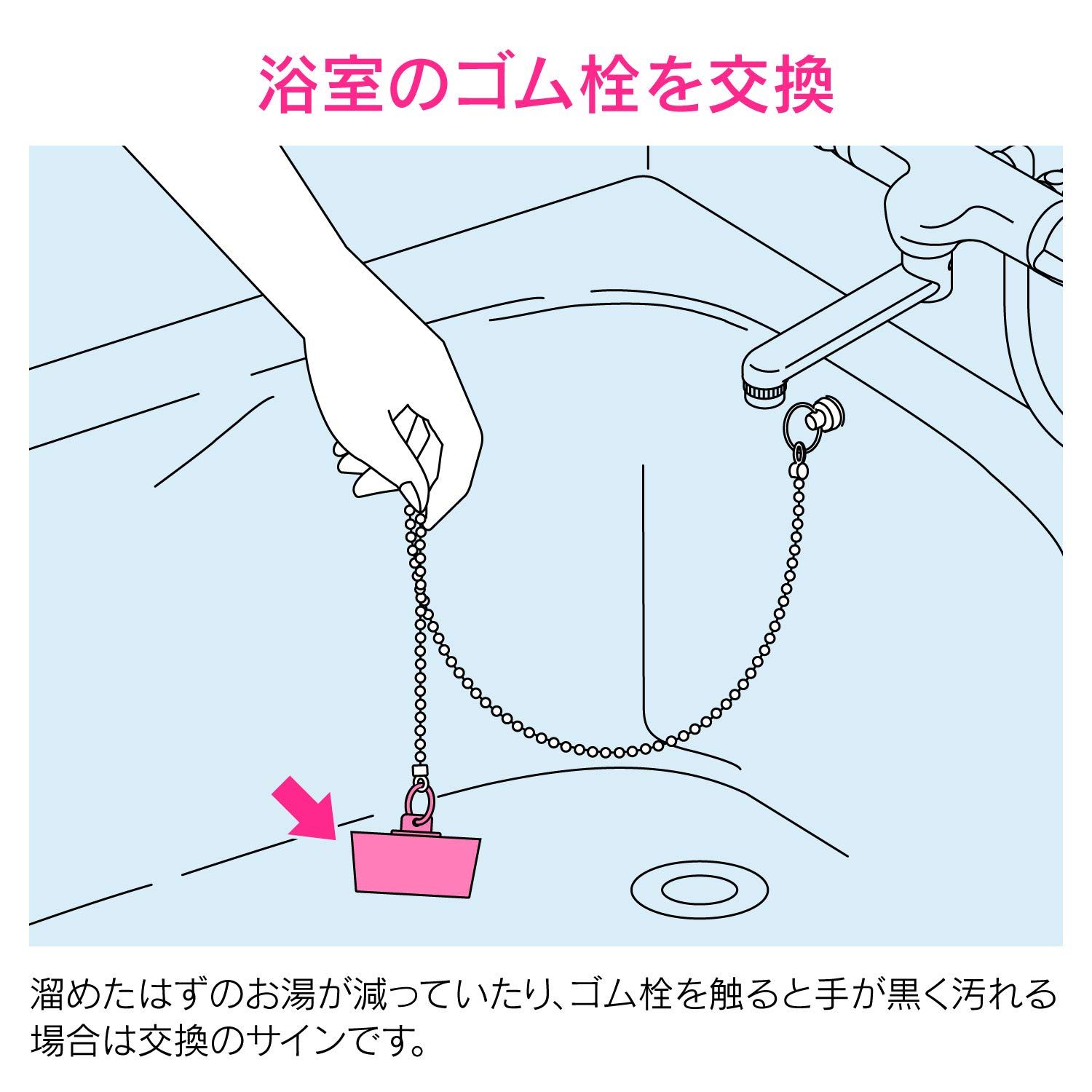 浴室のゴム栓を交換

溜めたはずのお湯が減っていたり、ゴム栓を触ると手が黒く汚れる場合は交換のサインです。