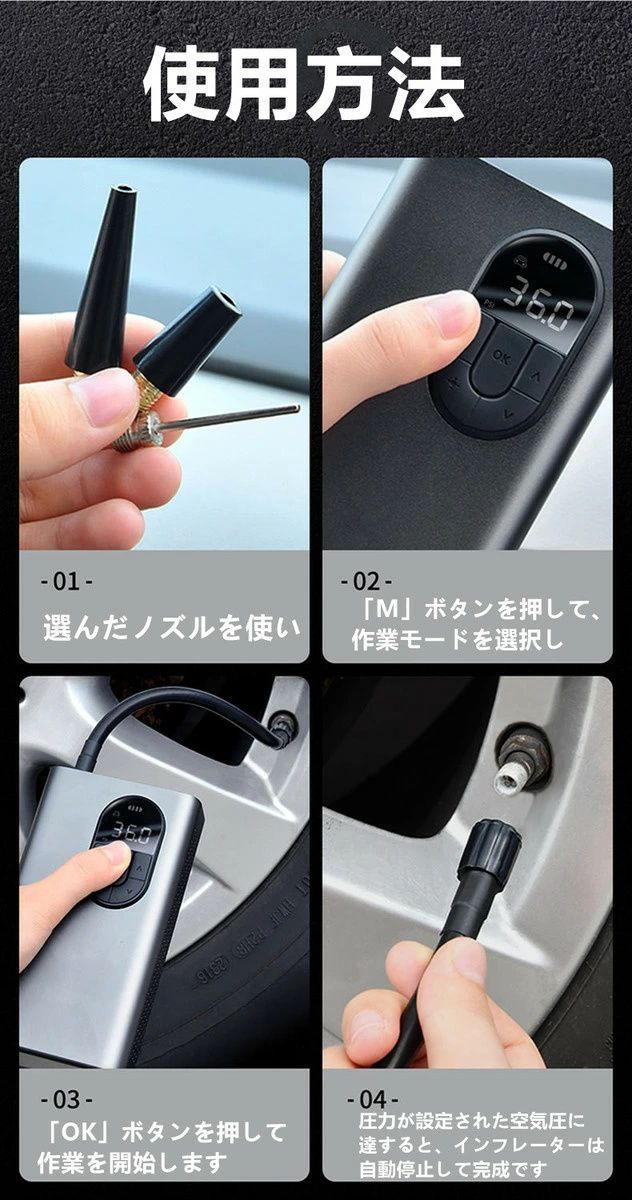 使用方法

36.0

OK

- 01 -
選んだノズルを使い

- 02 -
「M」ボタンを押して、作業モードを選択し

36.0

- 03 -
「OK」ボタンを押して作業を開始します

- 04 -
圧力が設定された空気圧に達すると、インフレーターは自動停止して完成です